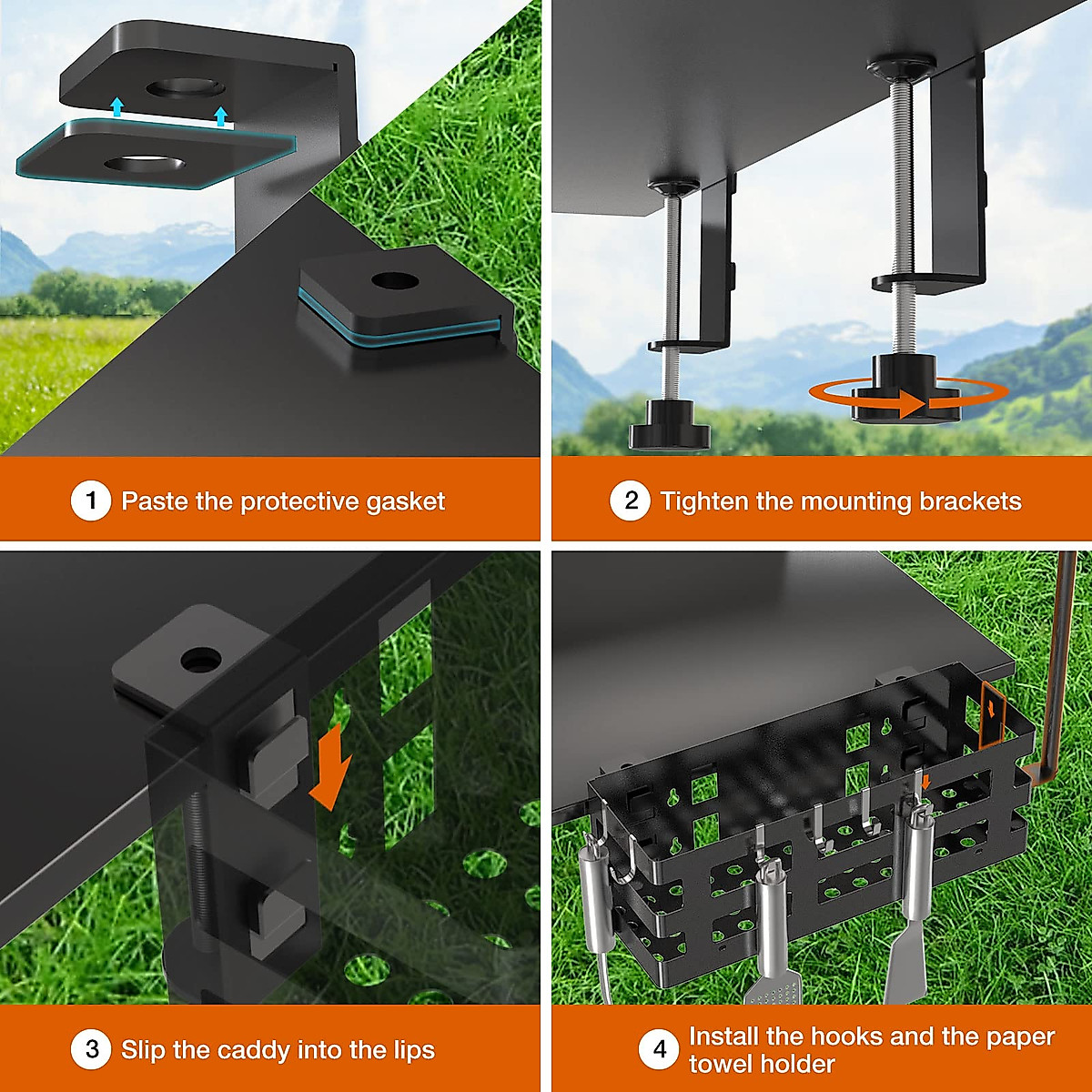 1 Paste the protective gasket

2 Tighten the mounting brackets

3 Slip the caddy into the lips

4 Install the hooks and the paper towel holder