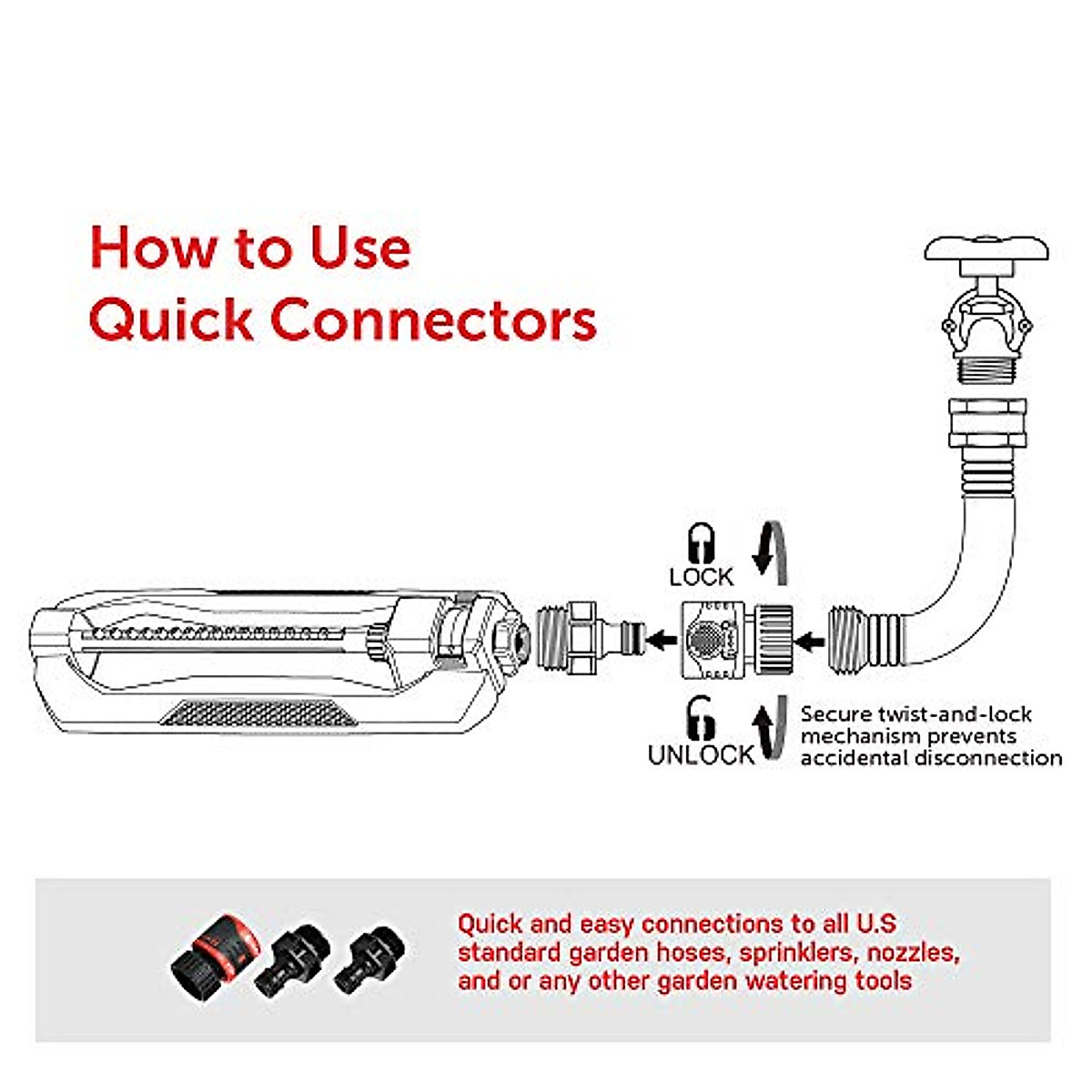 How to Use Quick Connectors

LOCK

UNLOCK

Secure twist-and-lock mechanism prevents accidental disconnection

Quick and easy connections to all U.S standard garden hoses, sprinklers, nozzles, and or any other garden watering tools