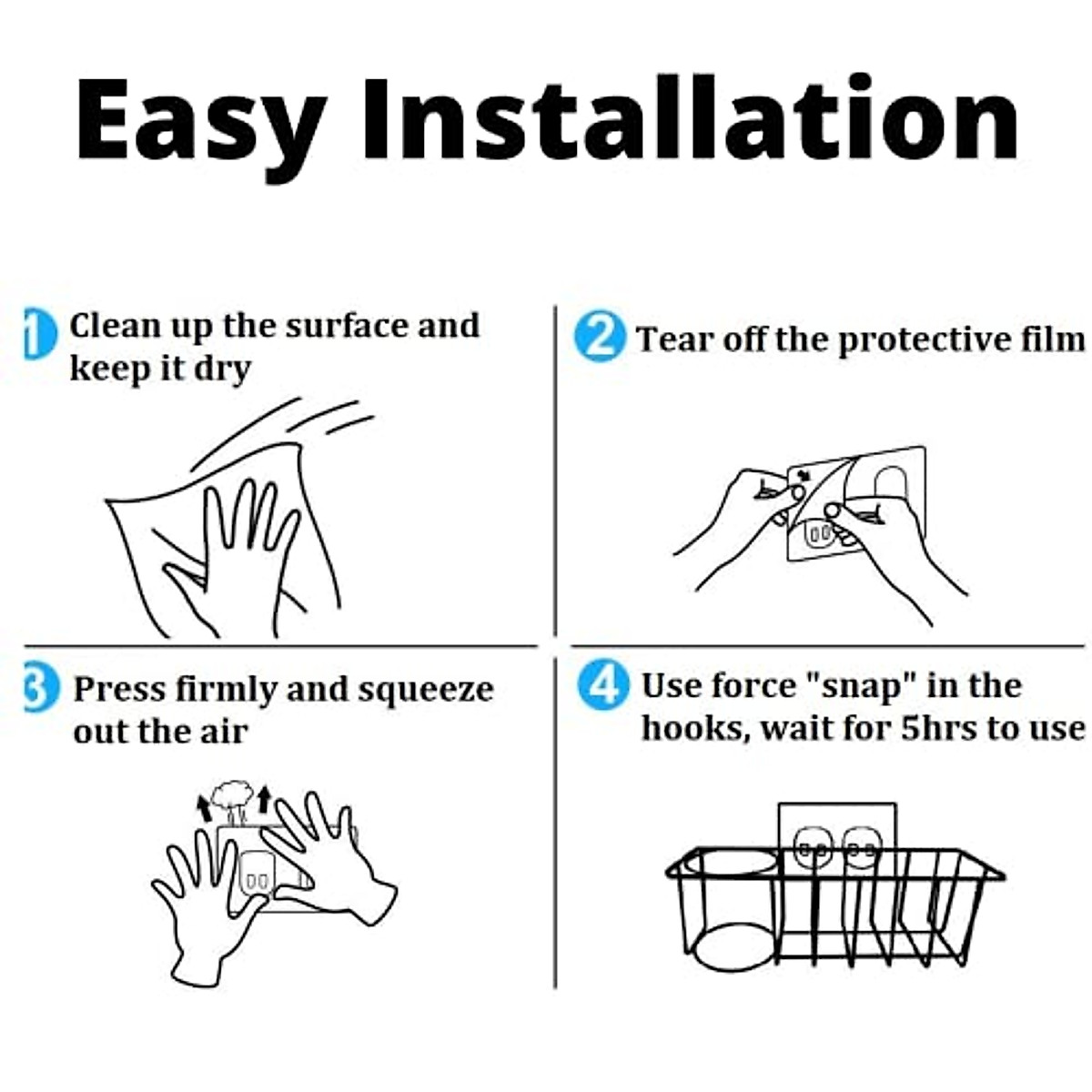 Easy Installation

1 Clean up the surface and keep it dry

2 Tear off the protective film

3 Press firmly and squeeze out the air

4 Use force "snap" in the hooks, wait for 5hrs to use