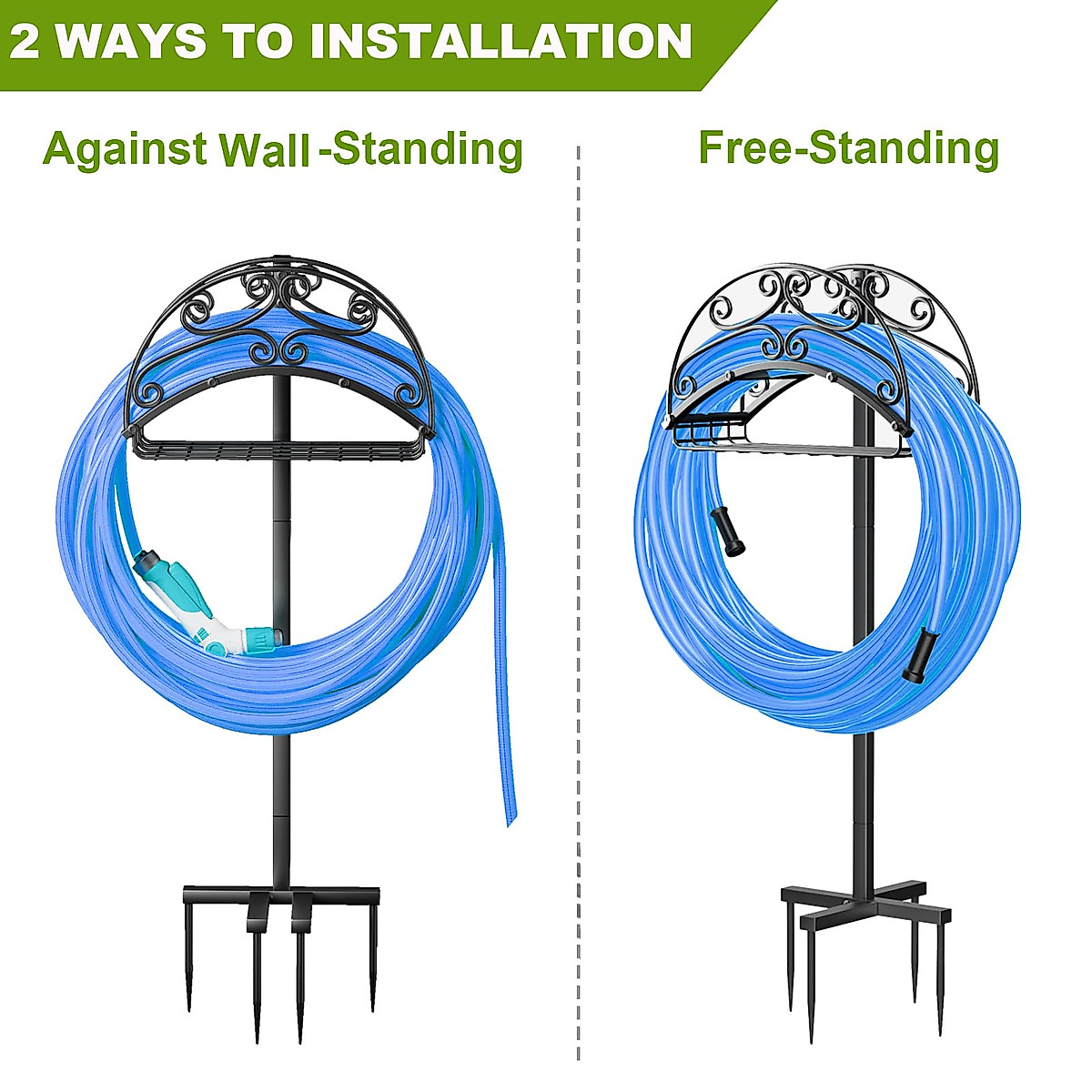 2 WAYS TO INSTALLATION

Against Wall -Standing

Free-Standing