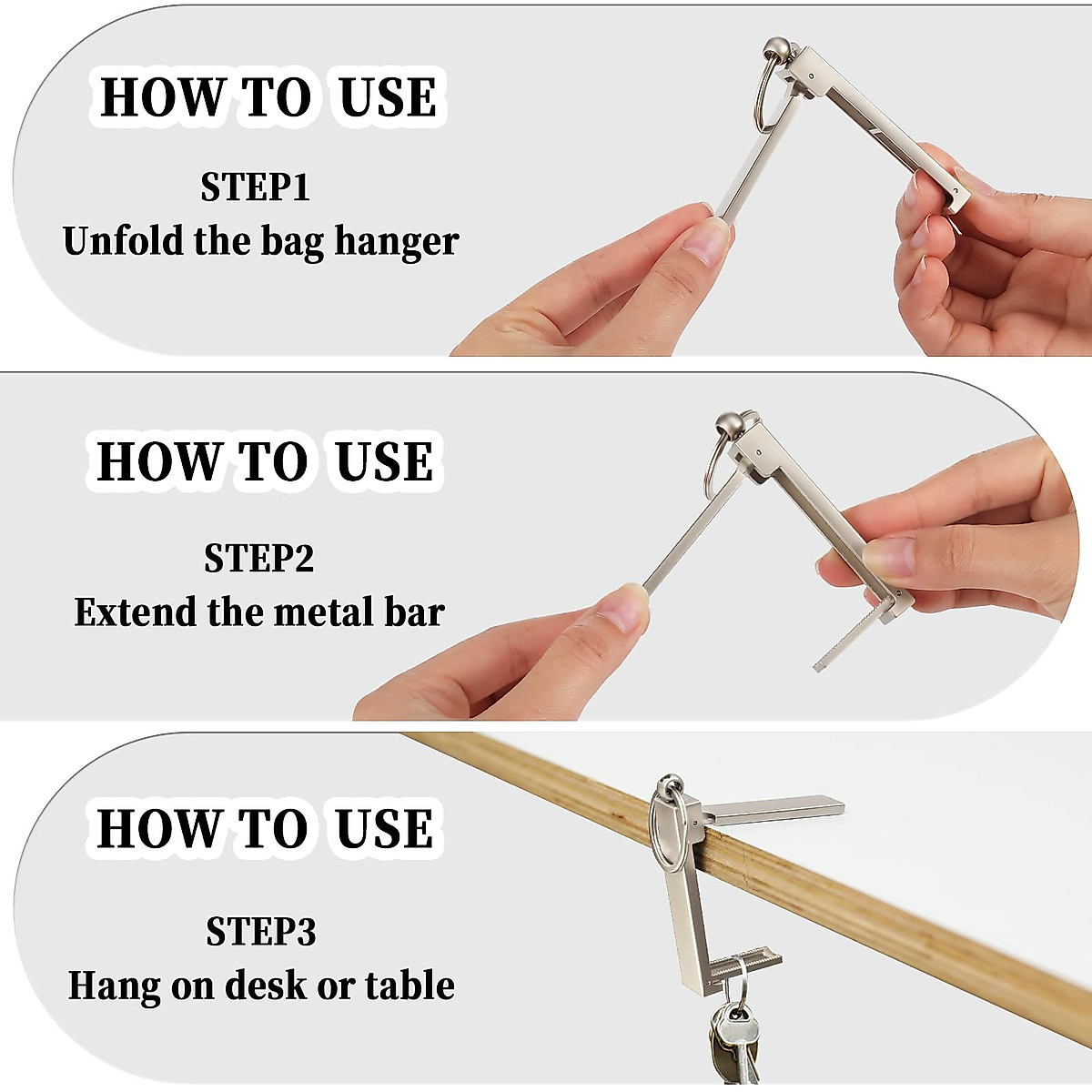 HOW TO USE

STEP1
Unfold the bag hanger

HOW TO USE

STEP2
Extend the metal bar

HOW TO USE

STEP3
Hang on desk or table