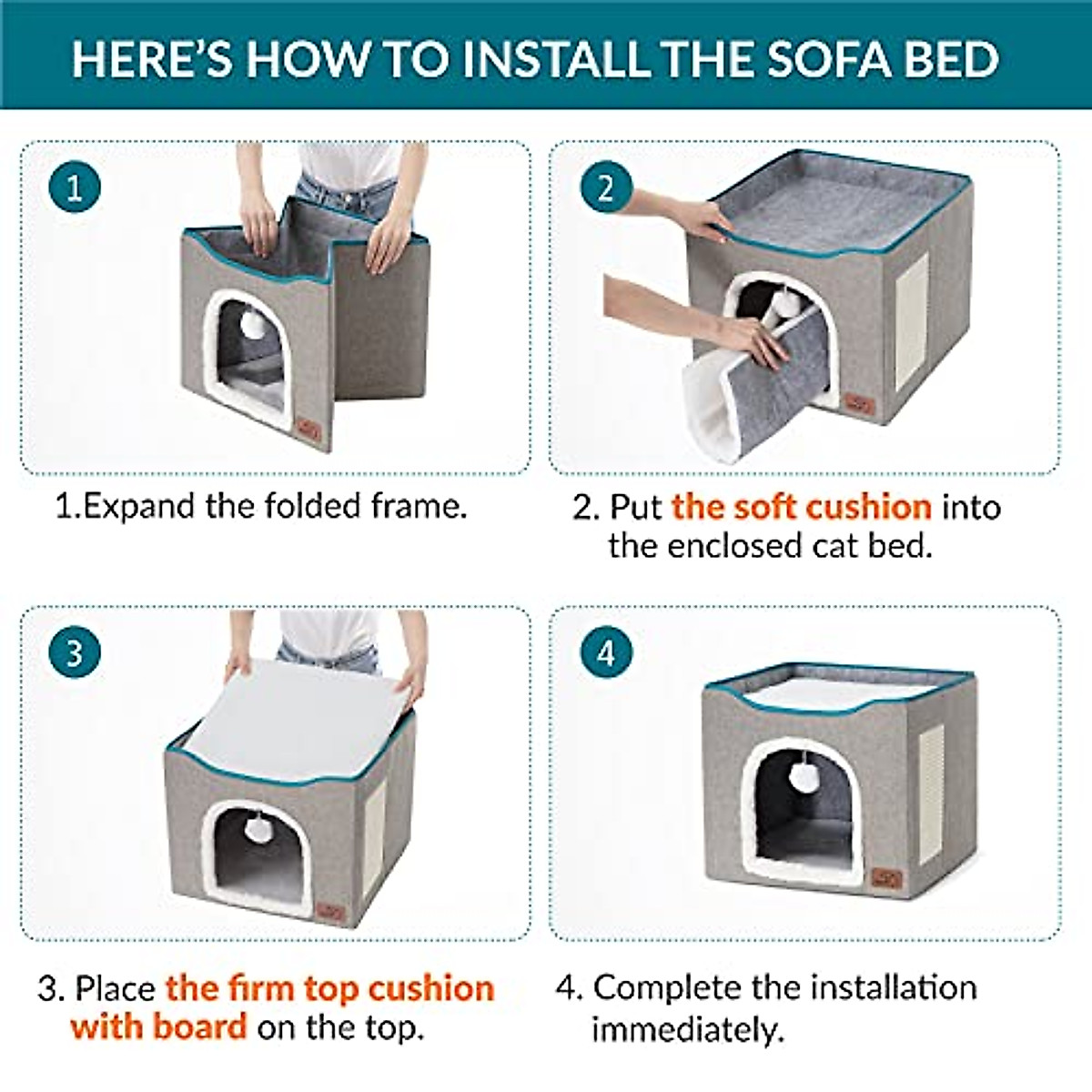 HERE'S HOW TO INSTALL THE SOFA BED

1

1.Expand the folded frame.

2

2. Put the soft cushion into the enclosed cat bed.

3

3. Place the firm top cushion with board on the top.

4

4. Complete the installation immediately.