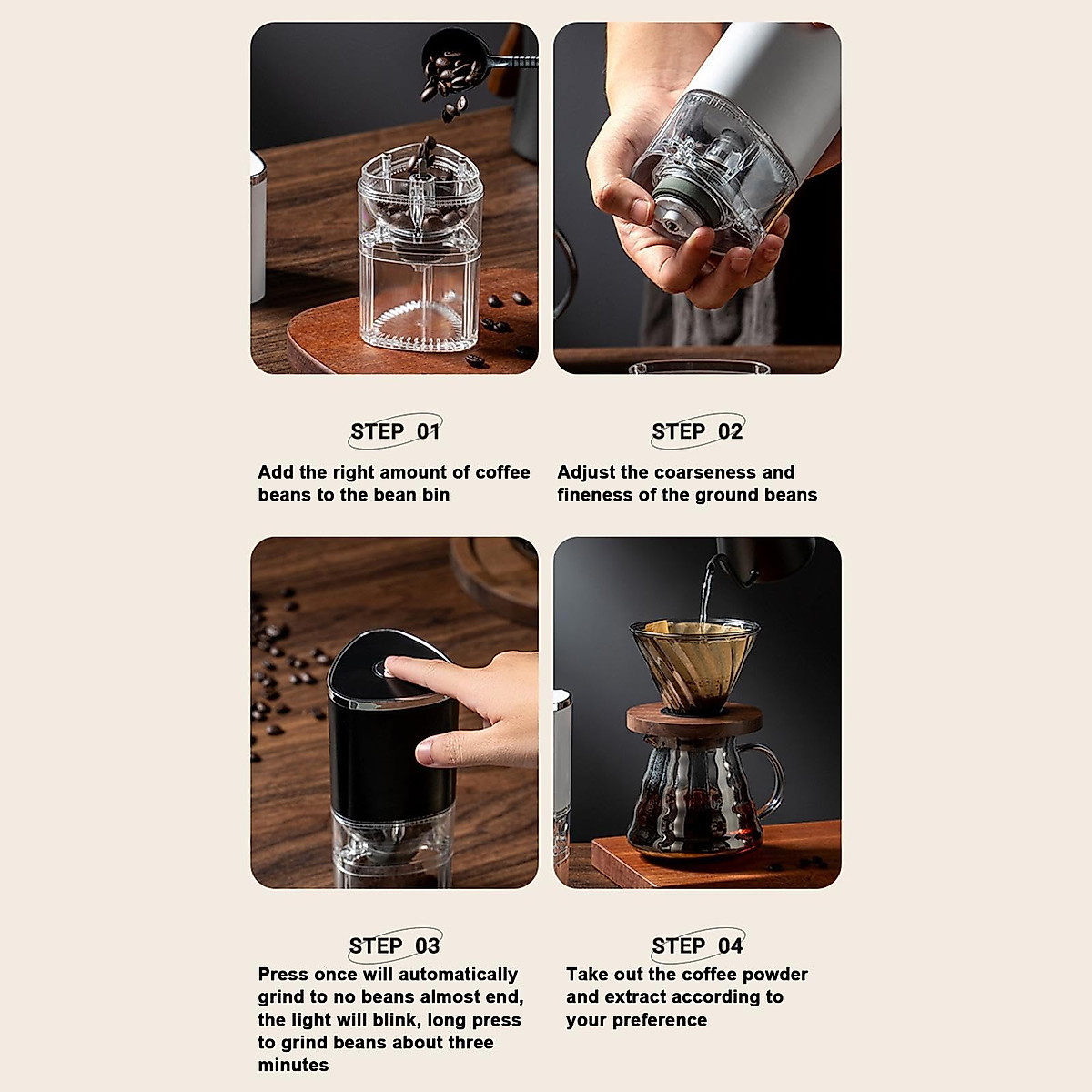 STEP 01

Add the right amount of coffee beans to the bean bin

STEP 02

Adjust the coarseness and fineness of the ground beans

STEP 03

Press once will automatically grind to no beans almost end, the light will blink, long press to grind beans about three minutes

STEP 04

Take out the coffee powder and extract according to your preference