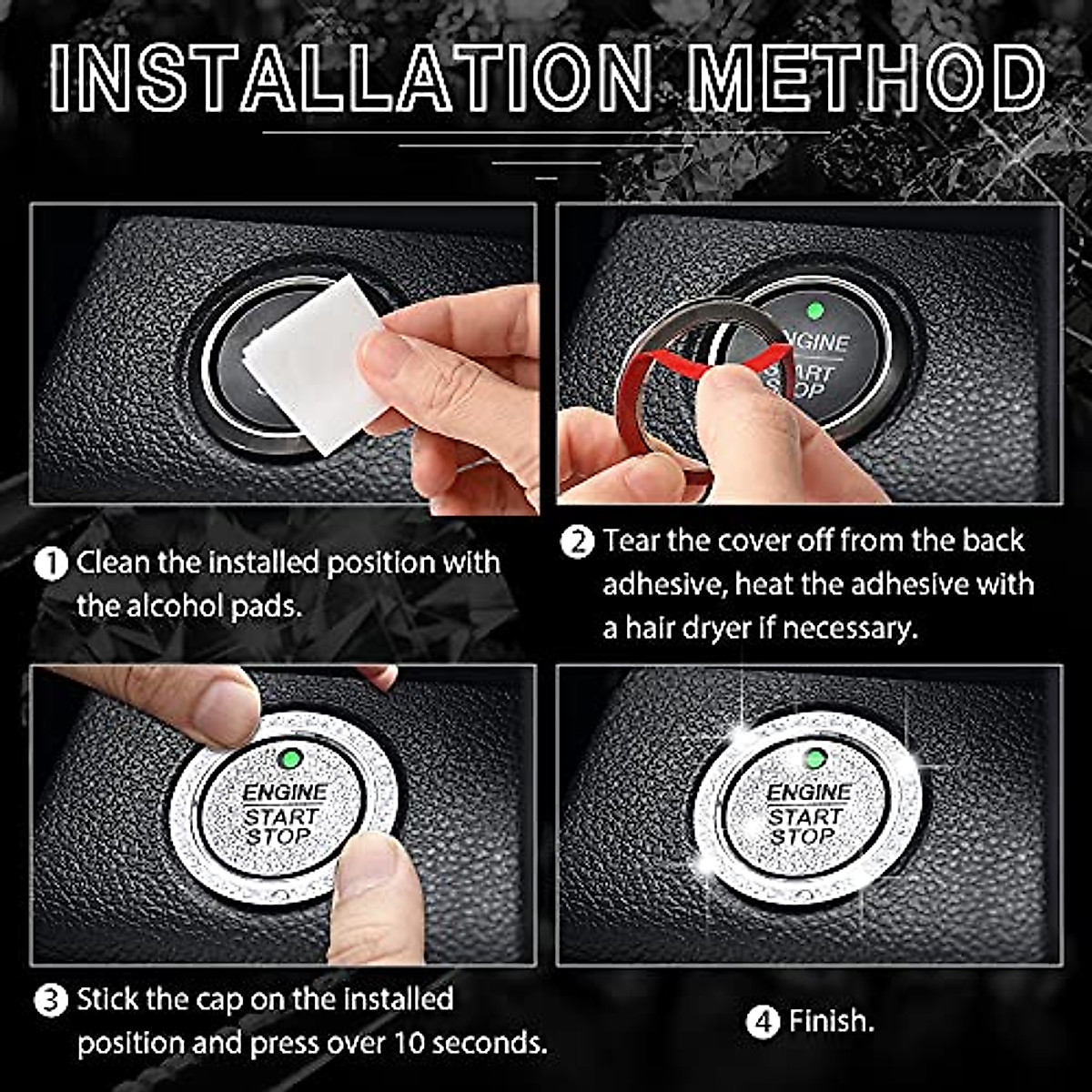 INSTALLATION METHOD

ENGINE START STOP

1 Clean the installed position with the alcohol pads.

2 Tear the cover off from the back adhesive, heat the adhesive with a hair dryer if necessary.

ENGINE START STOP

ENGINE START STOP

3 Stick the cap on the installed position and press over 10 seconds.

4 Finish.