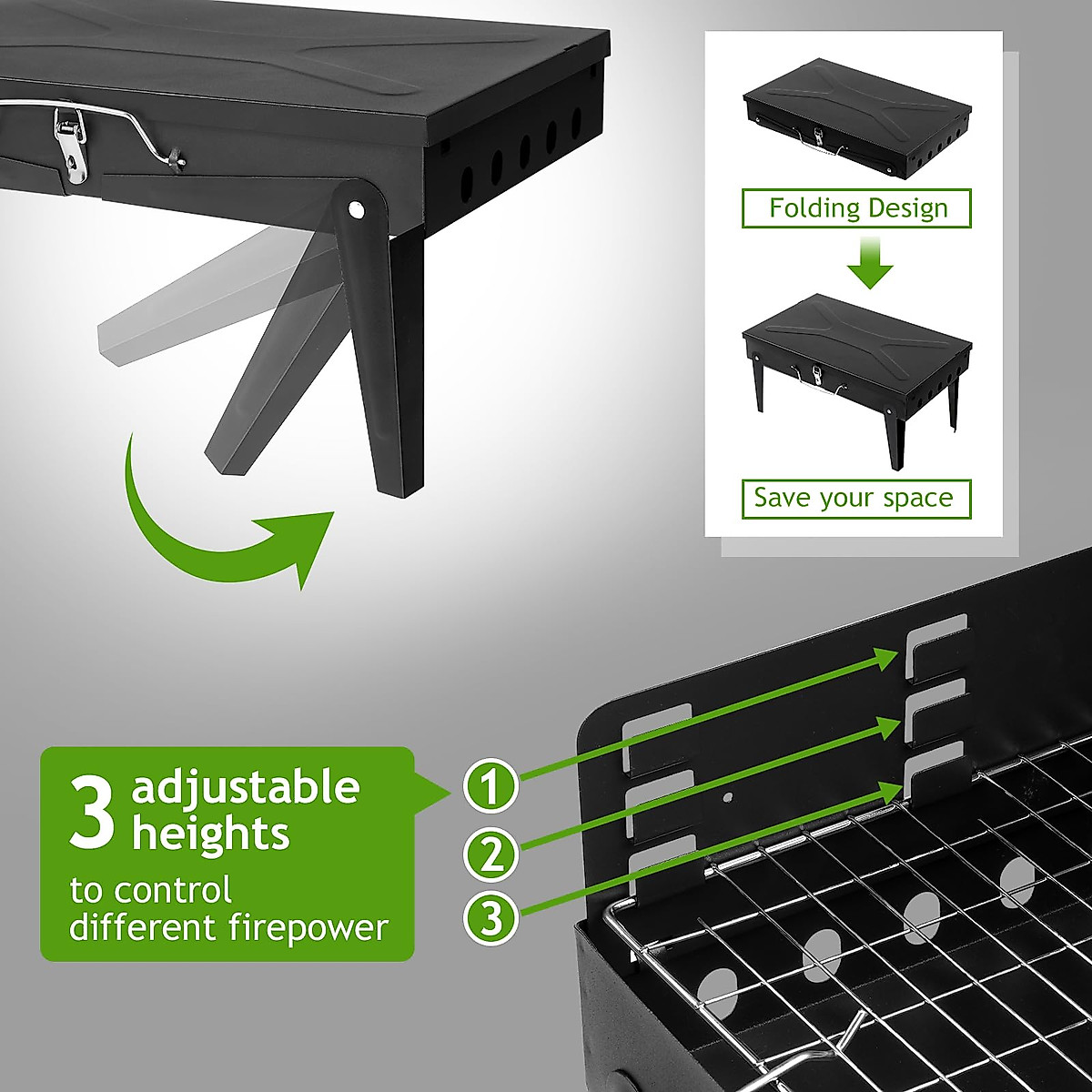 Folding Design

Save your space

3 adjustable heights
to control different firepower

1
2
3