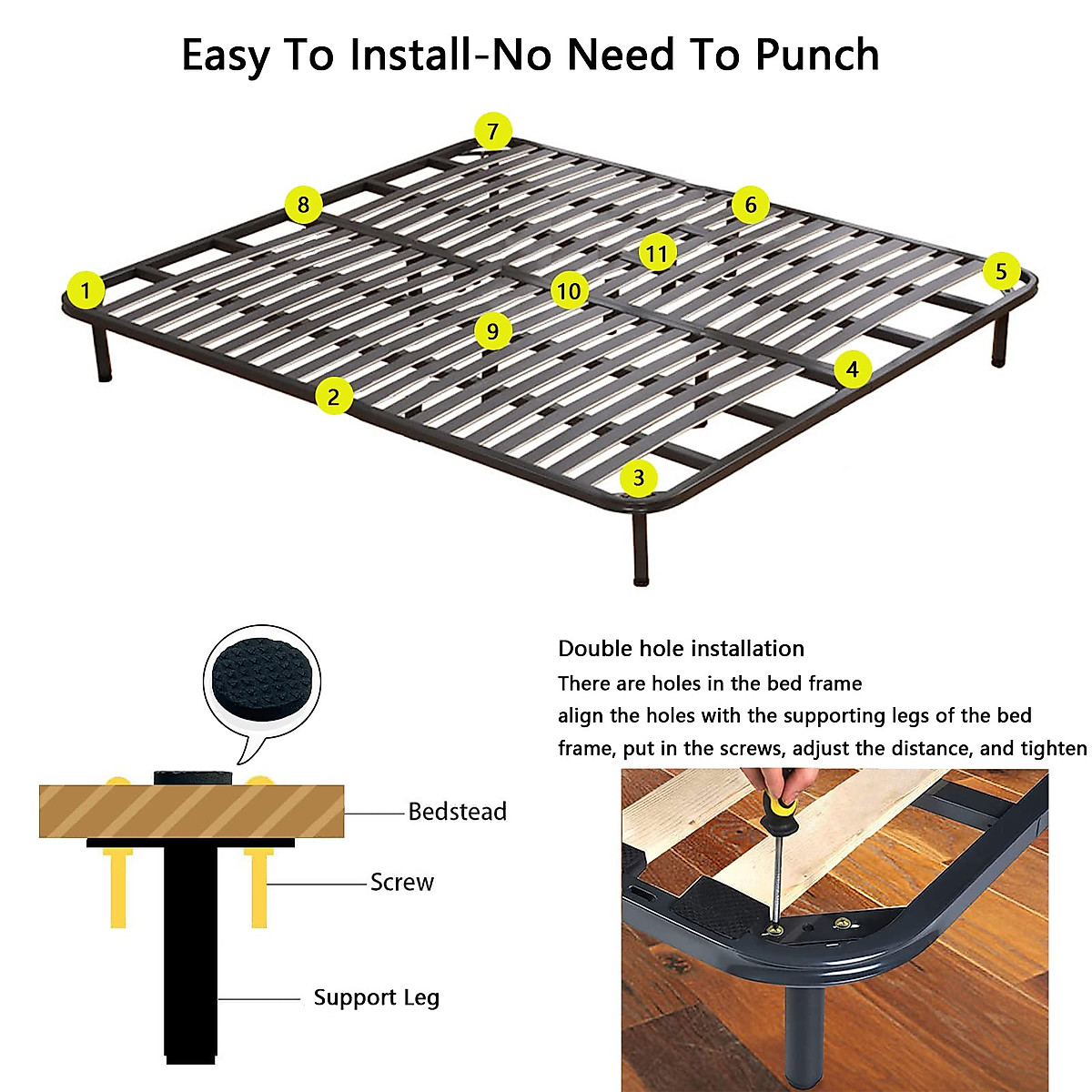 Easy To Install-No Need To Punch

7
8
6
11
1
10
5
9
4
2
3

Bedstead
Screw
Support Leg

Double hole installation
There are holes in the bed frame
align the holes with the supporting legs of the bed frame, put in the screws, adjust the distance, and tighten