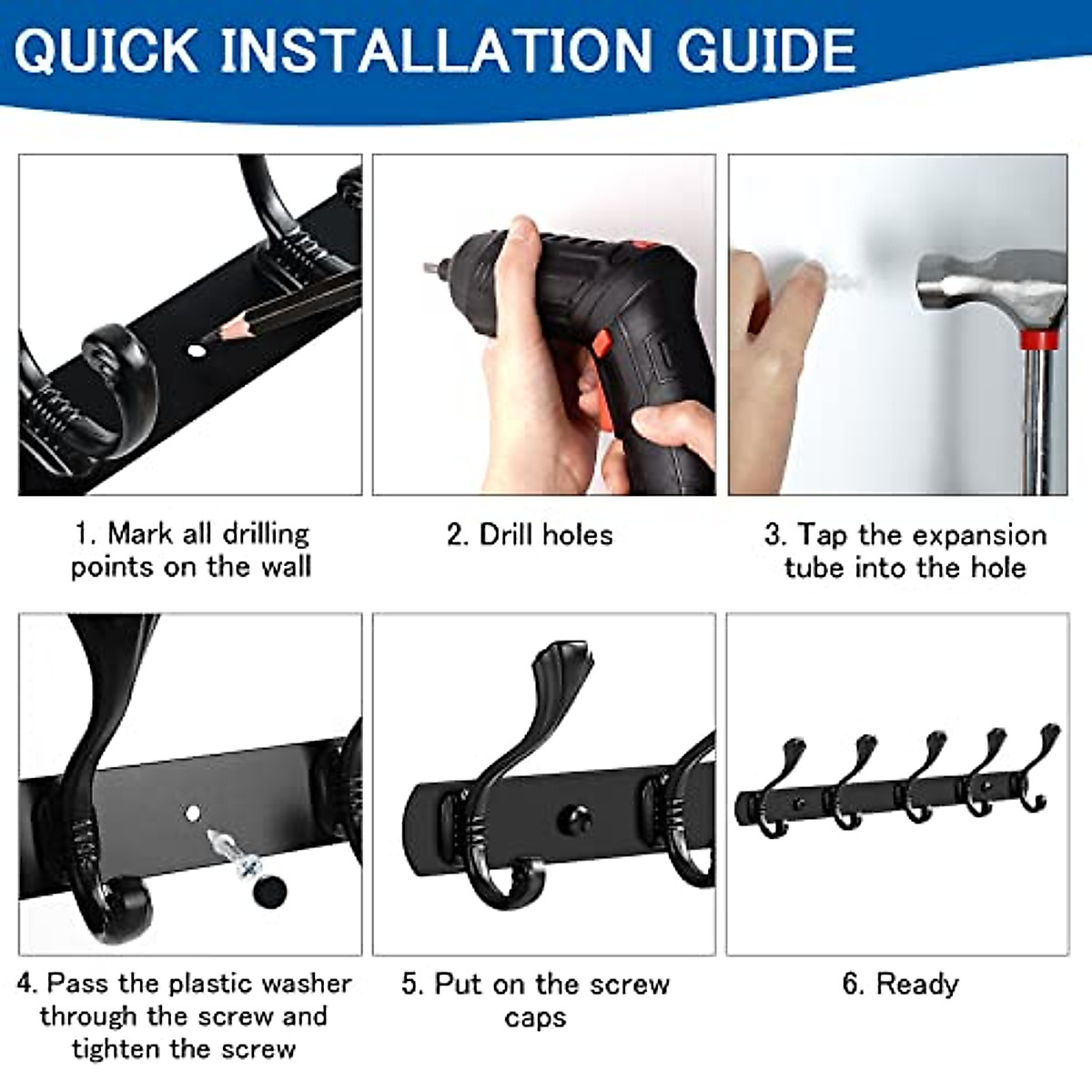 QUICK INSTALLATION GUIDE

1. Mark all drilling points on the wall

2. Drill holes

3. Tap the expansion tube into the hole

4. Pass the plastic washer through the screw and tighten the screw

5. Put on the screw caps

6. Ready