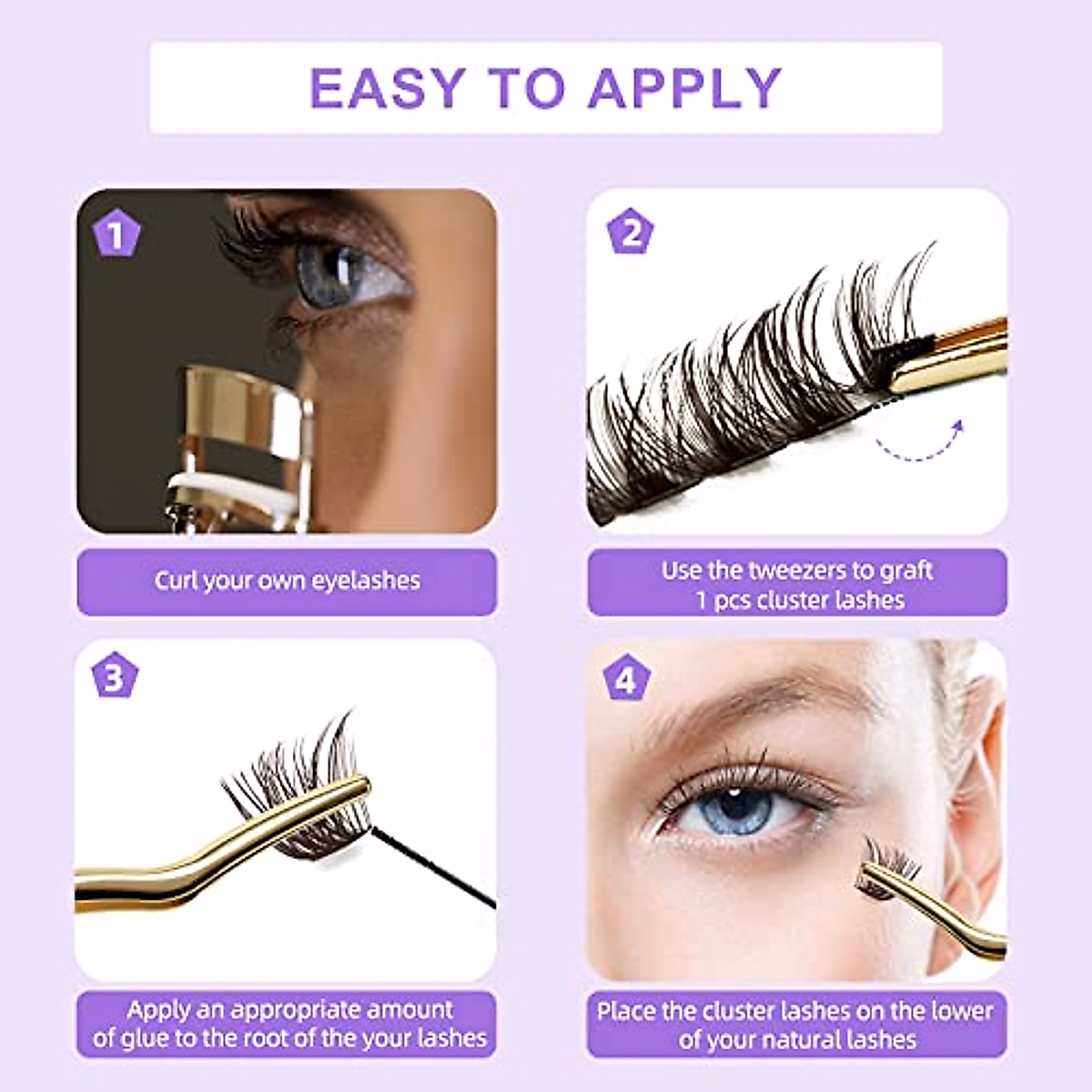 EASY TO APPLY

1

Curl your own eyelashes

2

Use the tweezers to graft 1 pcs cluster lashes

3

Apply an appropriate amount of glue to the root of the your lashes

4

Place the cluster lashes on the lower of your natural lashes