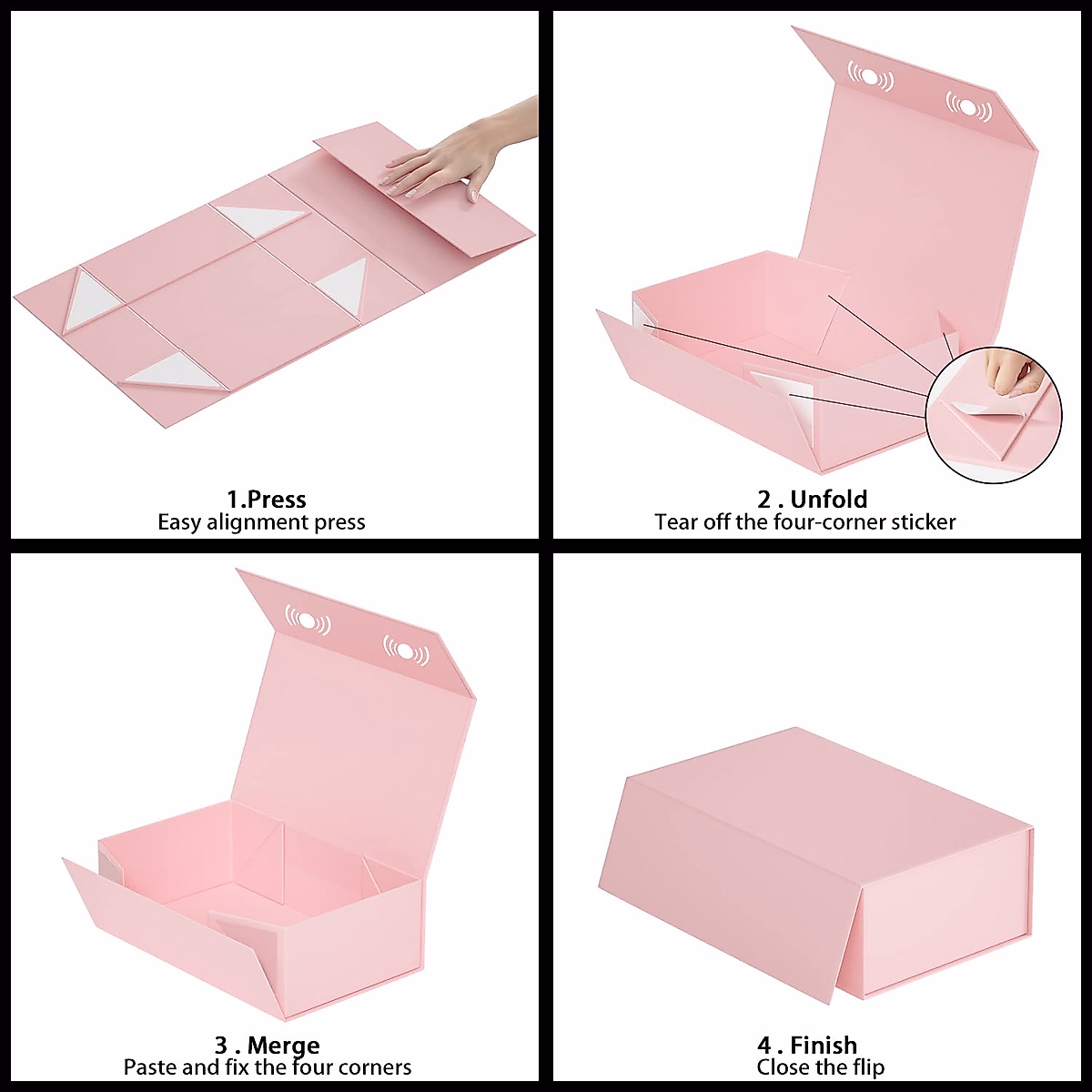 1.Press
Easy alignment press

2 . Unfold
Tear off the four-corner sticker

3 . Merge
Paste and fix the four corners

4 . Finish
Close the flip