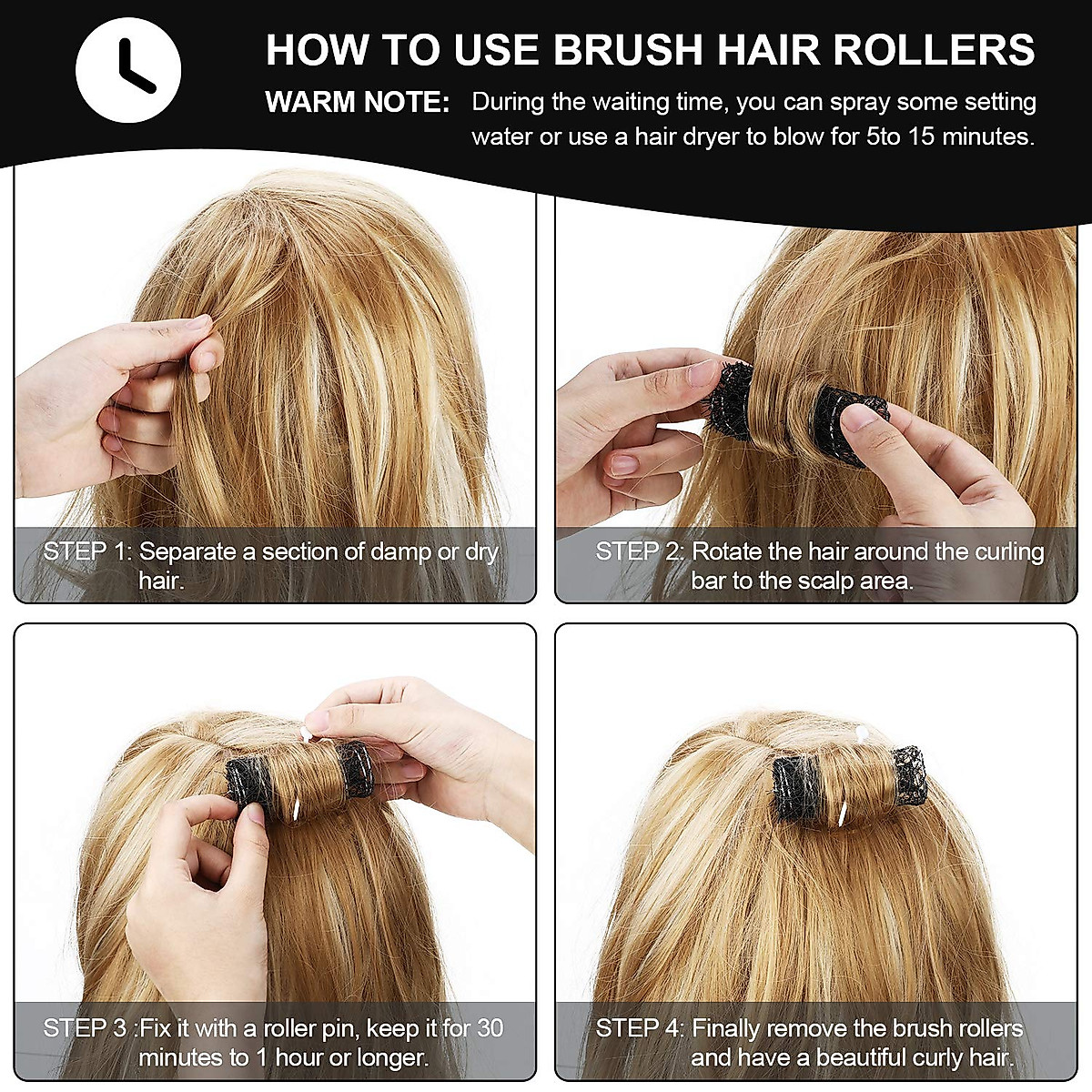 HOW TO USE BRUSH HAIR ROLLERS

WARM NOTE: During the waiting time, you can spray some setting water or use a hair dryer to blow for 5to 15 minutes.

STEP 1: Separate a section of damp or dry hair.

STEP 2: Rotate the hair around the curling bar to the scalp area.

STEP 3 :Fix it with a roller pin, keep it for 30 minutes to 1 hour or longer.

STEP 4: Finally remove the brush rollers and have a beautiful curly hair.