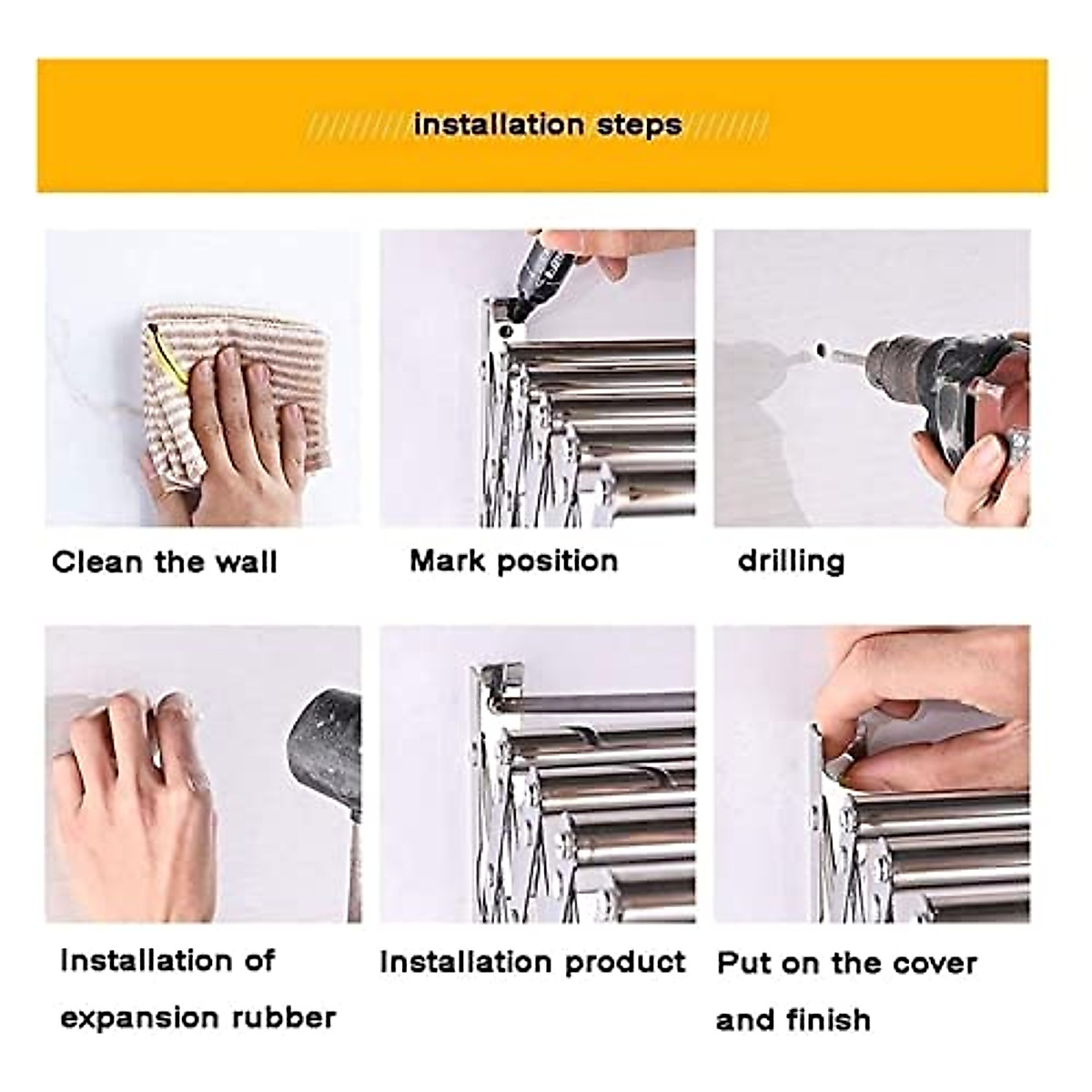 installation steps

Clean the wall

Mark position

drilling

Installation of expansion rubber

Installation product

Put on the cover and finish