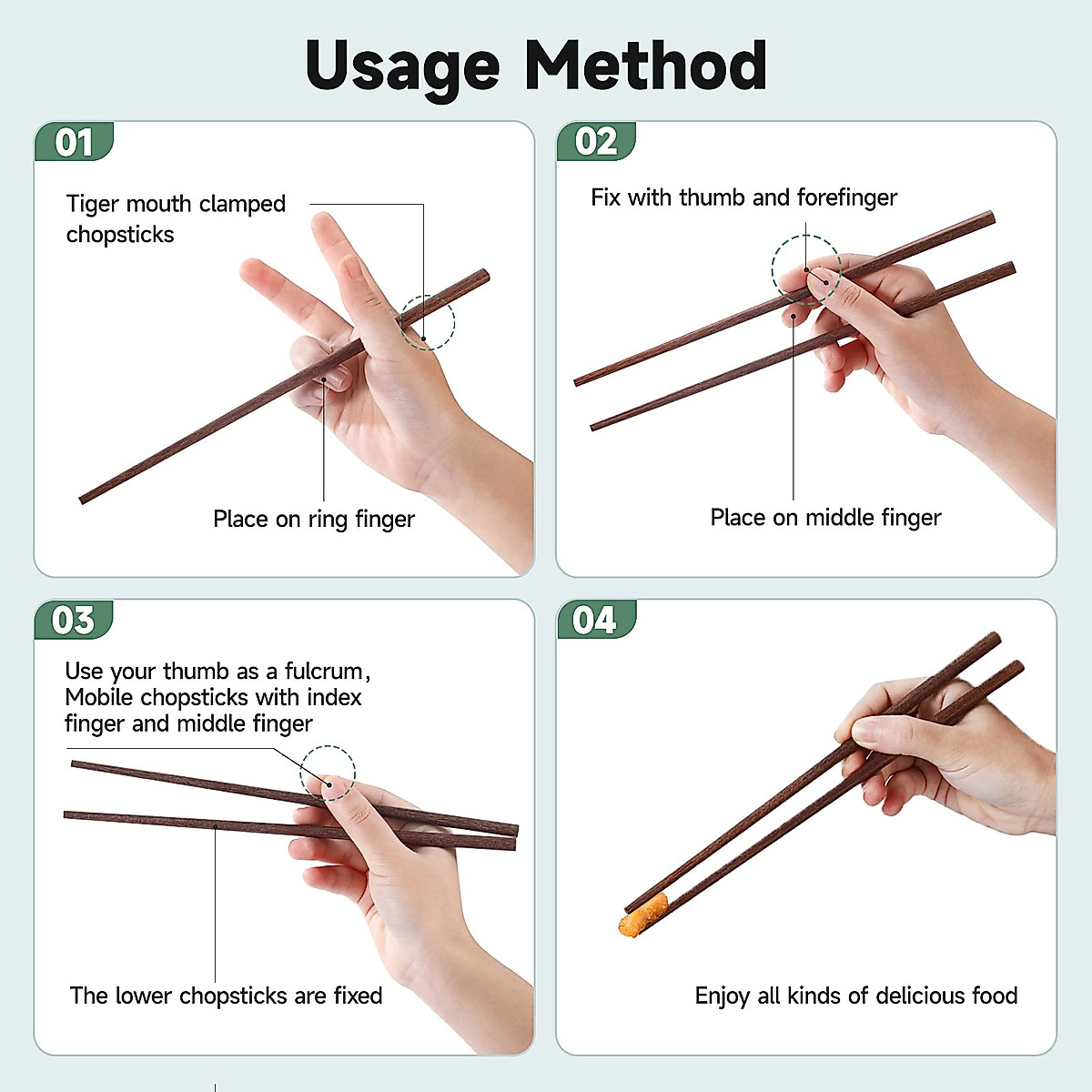 Usage Method

01

Tiger mouth clamped chopsticks

Place on ring finger

02

Fix with thumb and forefinger

Place on middle finger

03

Use your thumb as a fulcrum, Mobile chopsticks with index finger and middle finger

The lower chopsticks are fixed

04

Enjoy all kinds of delicious food