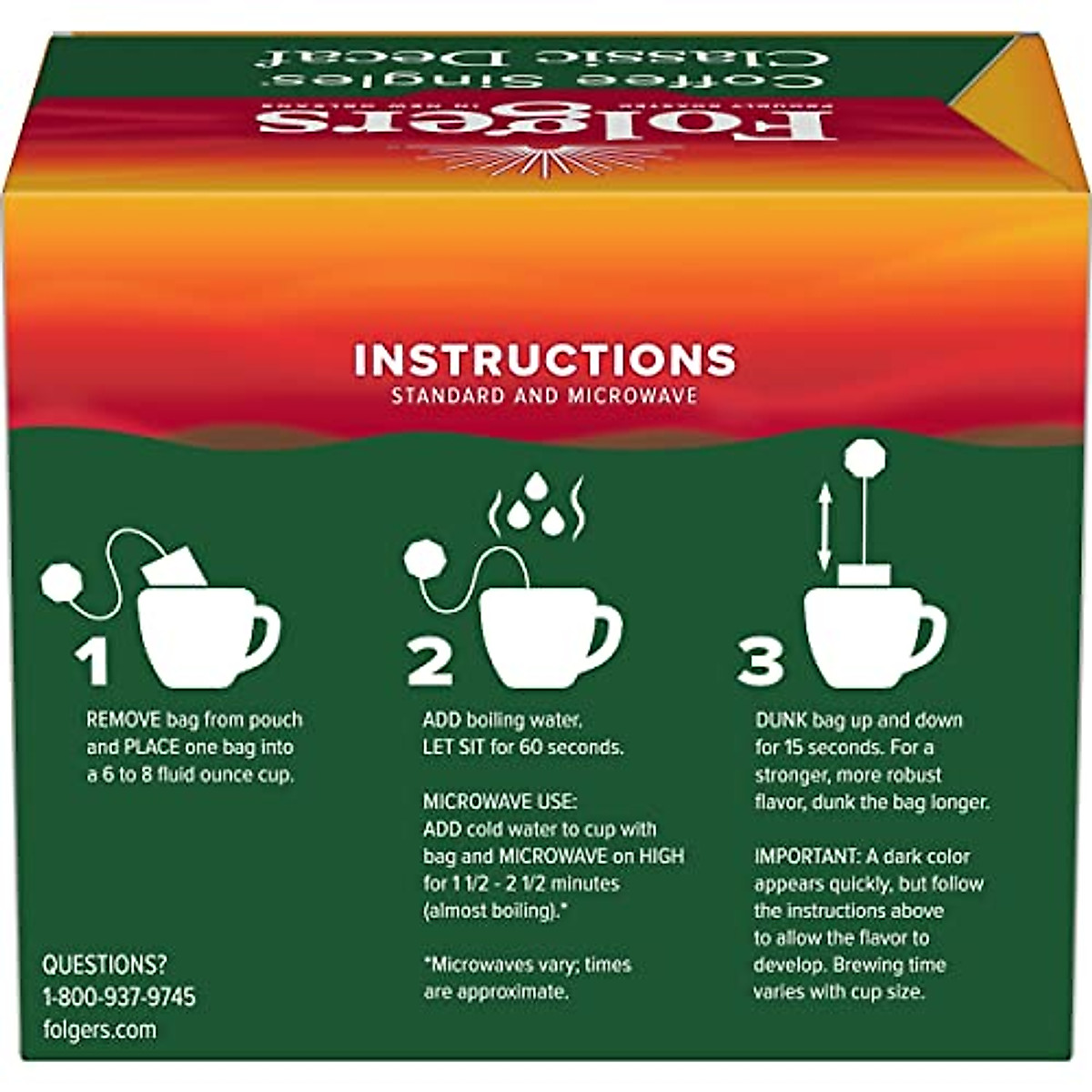 Folgers
PROUDLY ROASTED IN NEW ORLEANS
Coffee Singles.
Classic Decaf

INSTRUCTIONS
STANDARD AND MICROWAVE

1
REMOVE bag from pouch and PLACE one bag into a 6 to 8 fluid ounce cup.

2
ADD boiling water. LET SIT for 60 seconds.

MICROWAVE USE:
ADD cold water to cup with bag and MICROWAVE on HIGH for 1 1/2 - 2 1/2 minutes (almost boiling).*

*Microwaves vary; times are approximate.

3
DUNK bag up and down for 15 seconds. For a stronger, more robust flavor, dunk the bag longer.

IMPORTANT: A dark color appears quickly, but follow the instructions above to allow the flavor to develop. Brewing time varies with cup size.

QUESTIONS?
1-800-937-9745
folgers.com