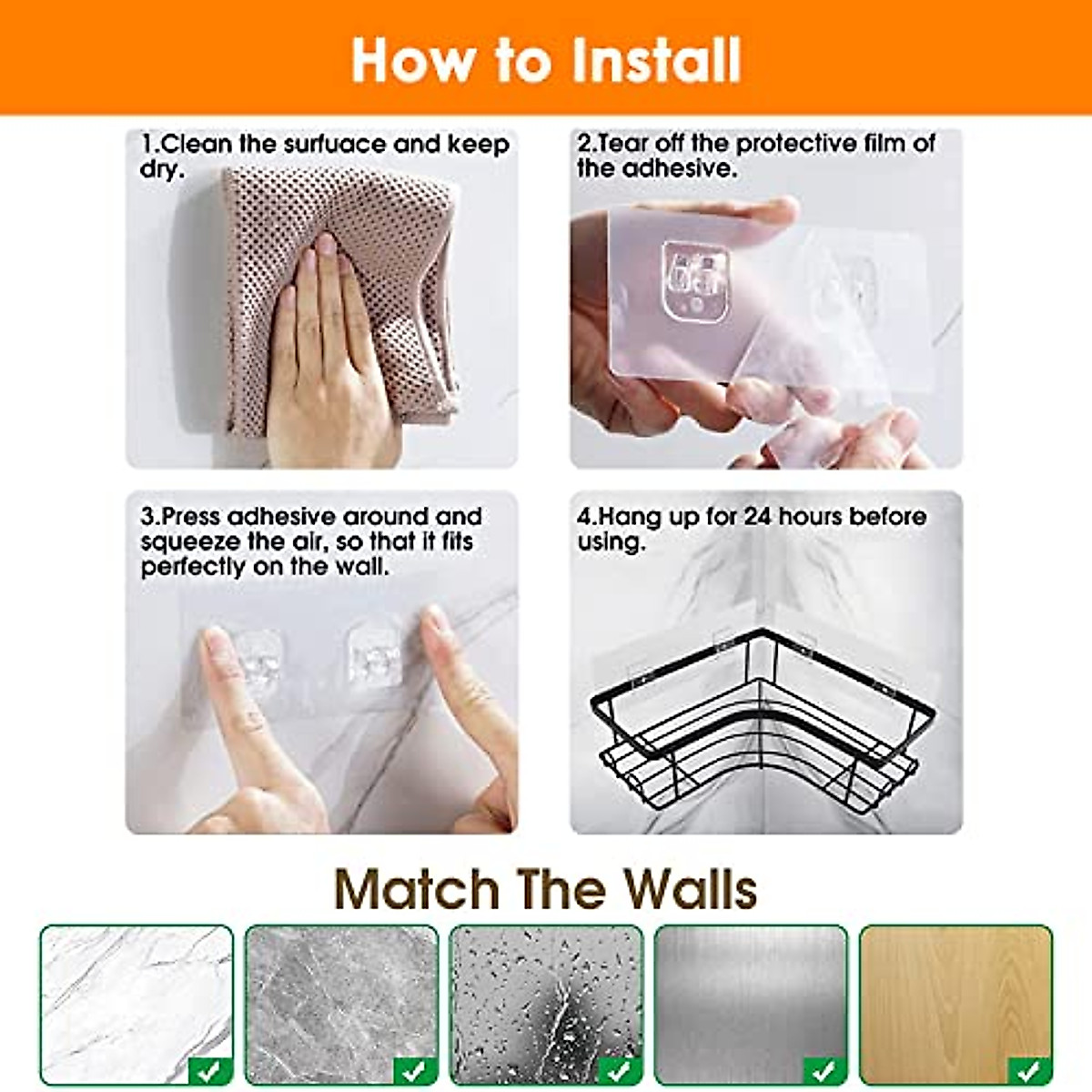 How to Install

1.Clean the surfuace and keep dry.

2.Tear off the protective film of the adhesive.

3.Press adhesive around and squeeze the air, so that it fits perfectly on the wall.

4.Hang up for 24 hours before using.

Match The Walls