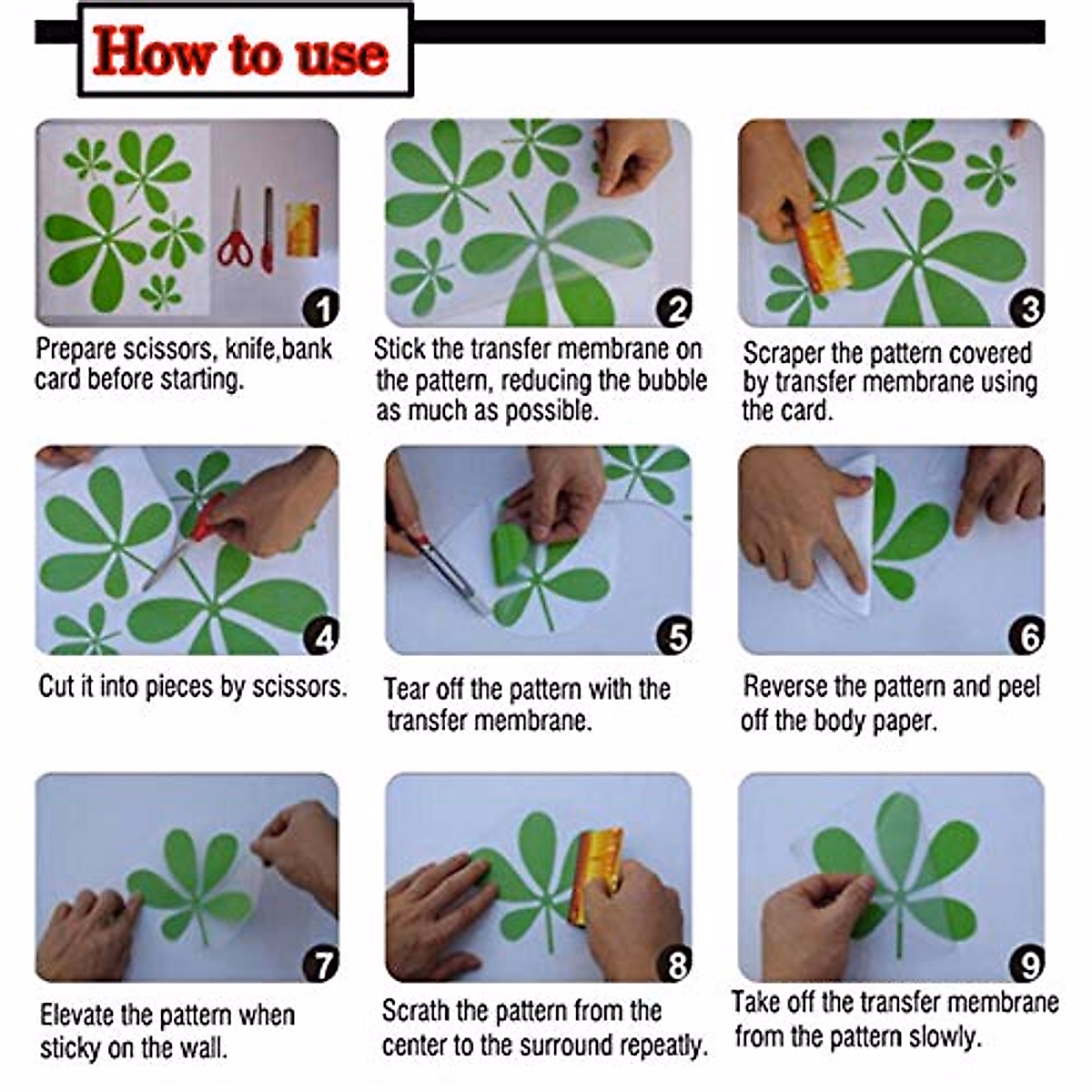 How to use

1
Prepare scissors, knife,bank card before starting.

2
Stick the transfer membrane on the pattern, reducing the bubble as much as possible.

3
Scraper the pattern covered by transfer membrane using the card.

4
Cut it into pieces by scissors.

5
Tear off the pattern with the transfer membrane.

6
Reverse the pattern and peel off the body paper.

7
Elevate the pattern when sticky on the wall.

8
Scrath the pattern from the center to the surround repeatly.

9
Take off the transfer membrane from the pattern slowly.