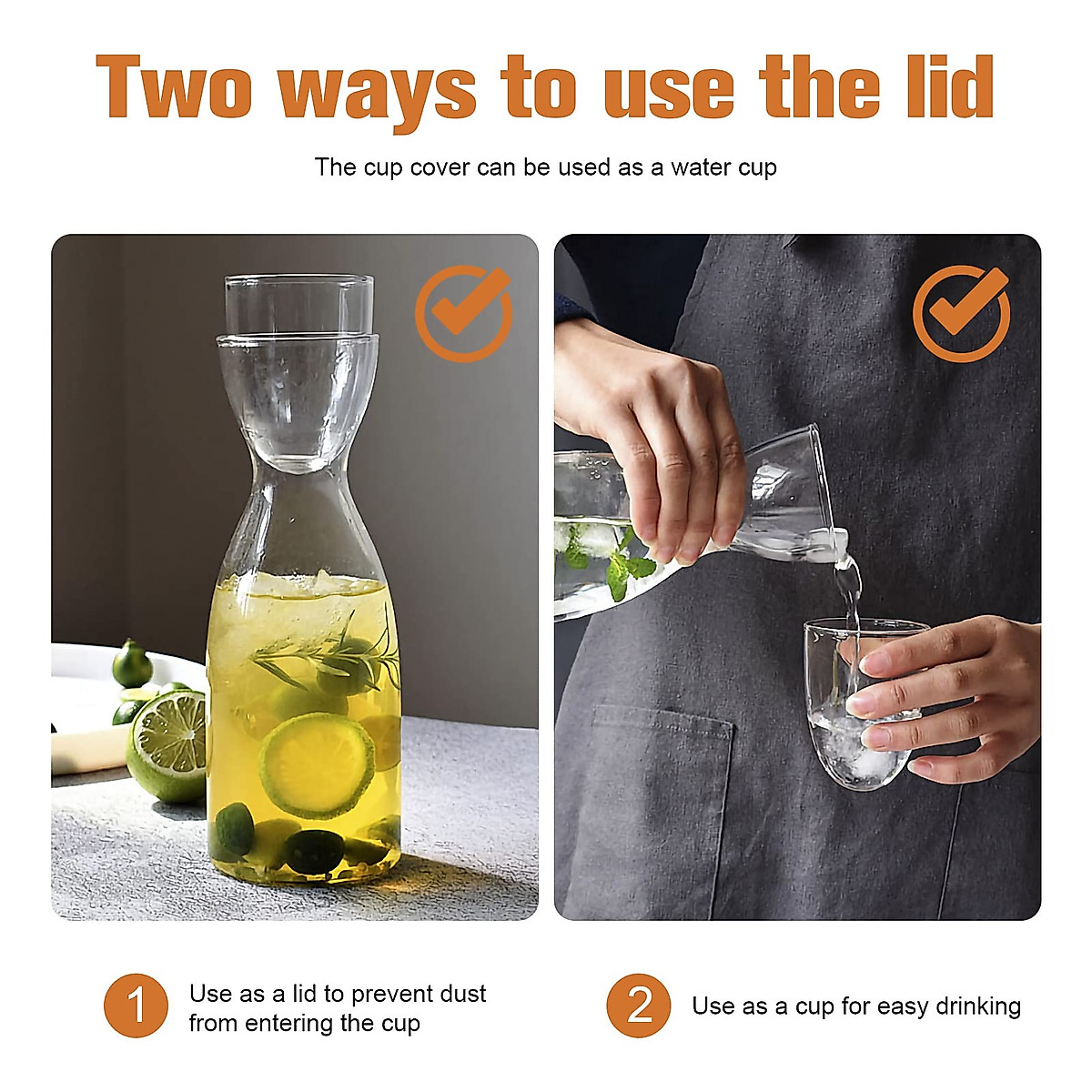 Two ways to use the lid

The cup cover can be used as a water cup

1 Use as a lid to prevent dust from entering the cup

2 Use as a cup for easy drinking