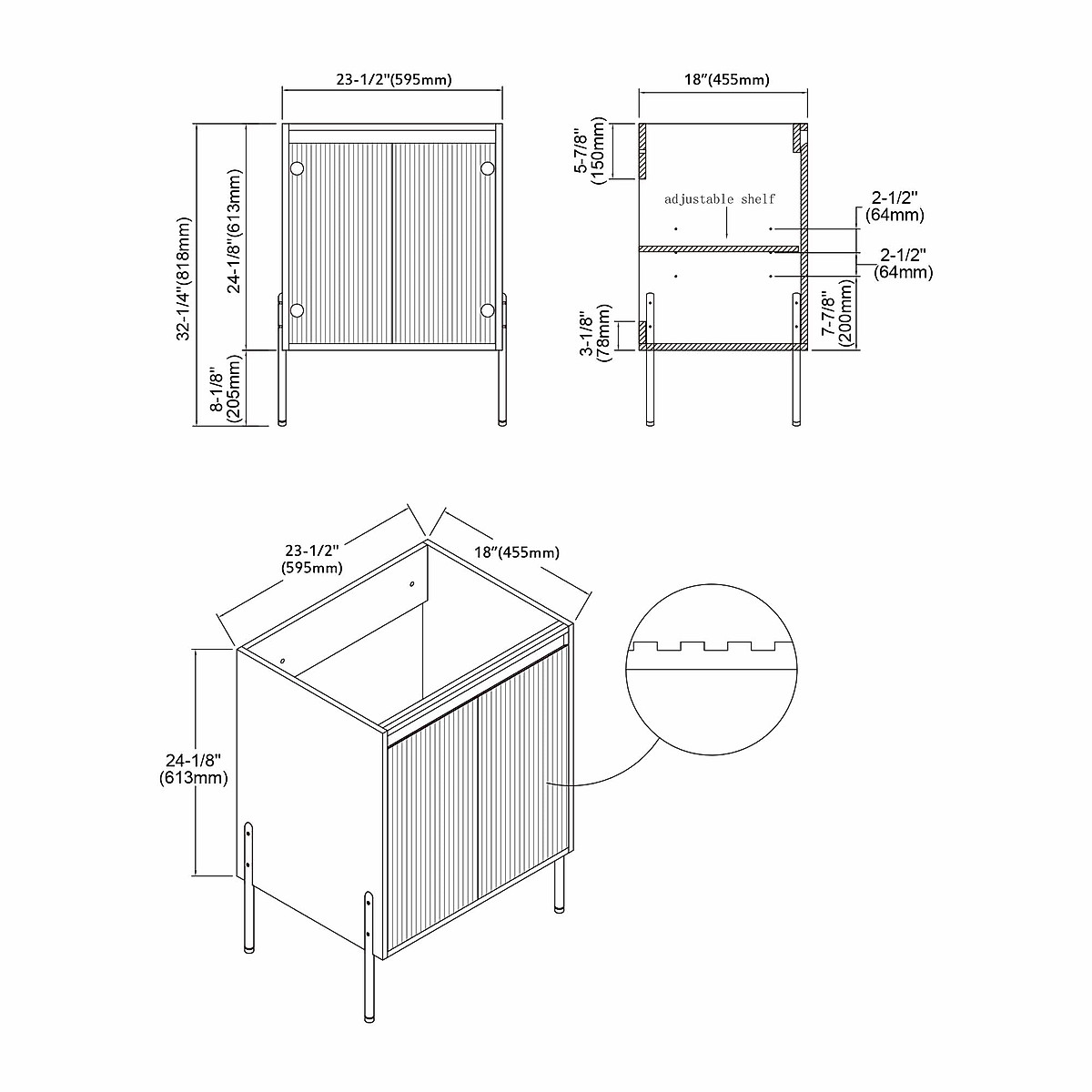 23-1/2"(595mm)

32-1/4"(818mm)

24-1/8"(613mm)

8-1/8"
(205mm)

18"(455mm)

5-7/8"
(150mm)

adjustable shelf

2-1/2"
(64mm)

2-1/2"
(64mm)

7-7/8"
(200mm)

3-1/8"
(78mm)

23-1/2"
(595mm)

18"(455mm)

24-1/8"
(613mm)