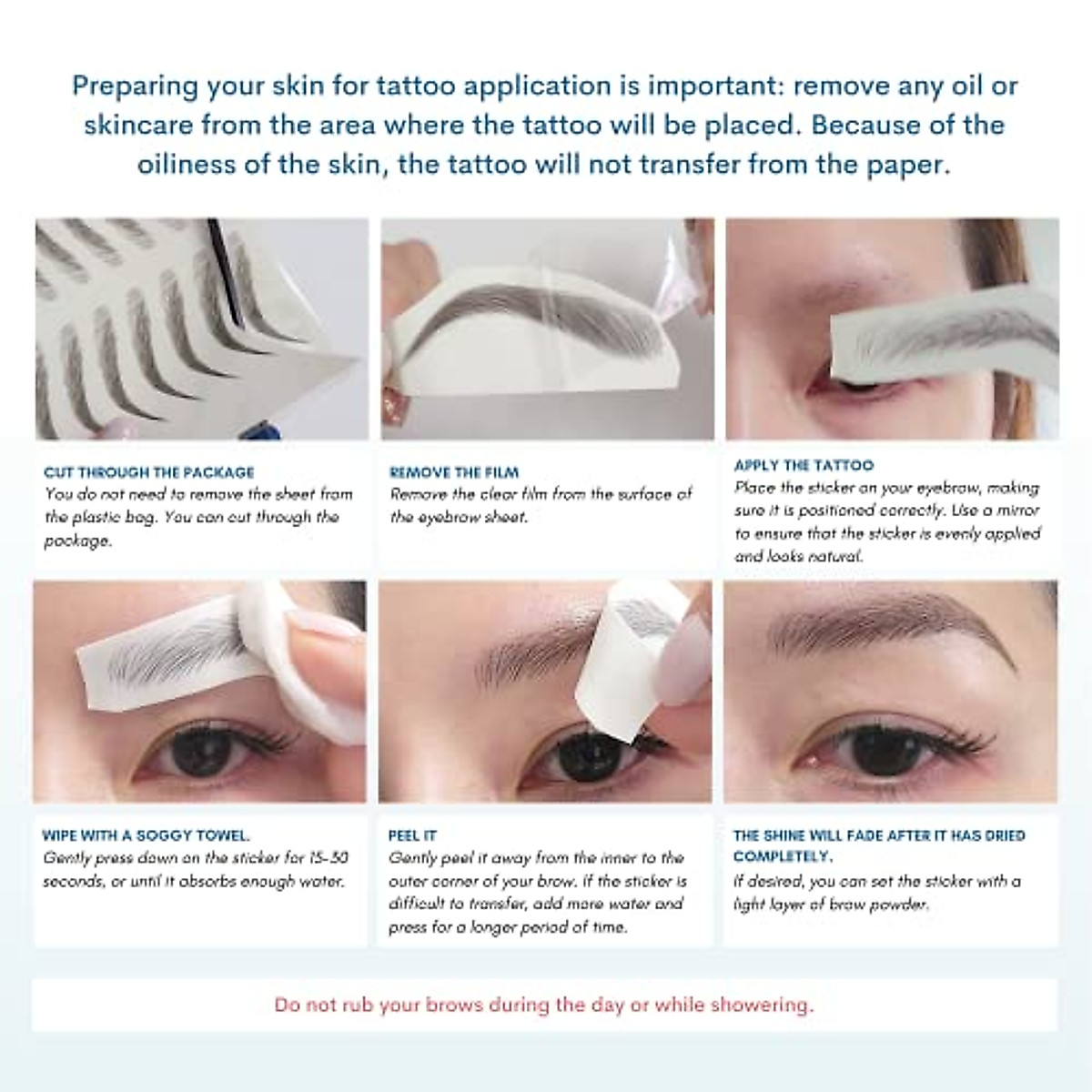 Preparing your skin for tattoo application is important: remove any oil or skincare from the area where the tattoo will be placed. Because of the oiliness of the skin, the tattoo will not transfer from the paper.

CUT THROUGH THE PACKAGE
You do not need to remove the sheet from the plastic bag. You can cut through the package.

REMOVE THE FILM
Remove the clear film from the surface of the eyebrow sheet.

APPLY THE TATTOO
Place the sticker on your eyebrow, making sure it is positioned correctly. Use a mirror to ensure that the sticker is evenly applied and looks natural.

WIPE WITH A SOGGY TOWEL.
Gently press down on the sticker for 15-30 seconds, or until it absorbs enough water.

PEEL IT
Gently peel it away from the inner to the outer corner of your brow. If the sticker is difficult to transfer, add more water and press for a longer period of time.

THE SHINE WILL FADE AFTER IT HAS DRIED COMPLETELY.
If desired, you can set the sticker with a light layer of brow powder.

Do not rub your brows during the day or while showering.