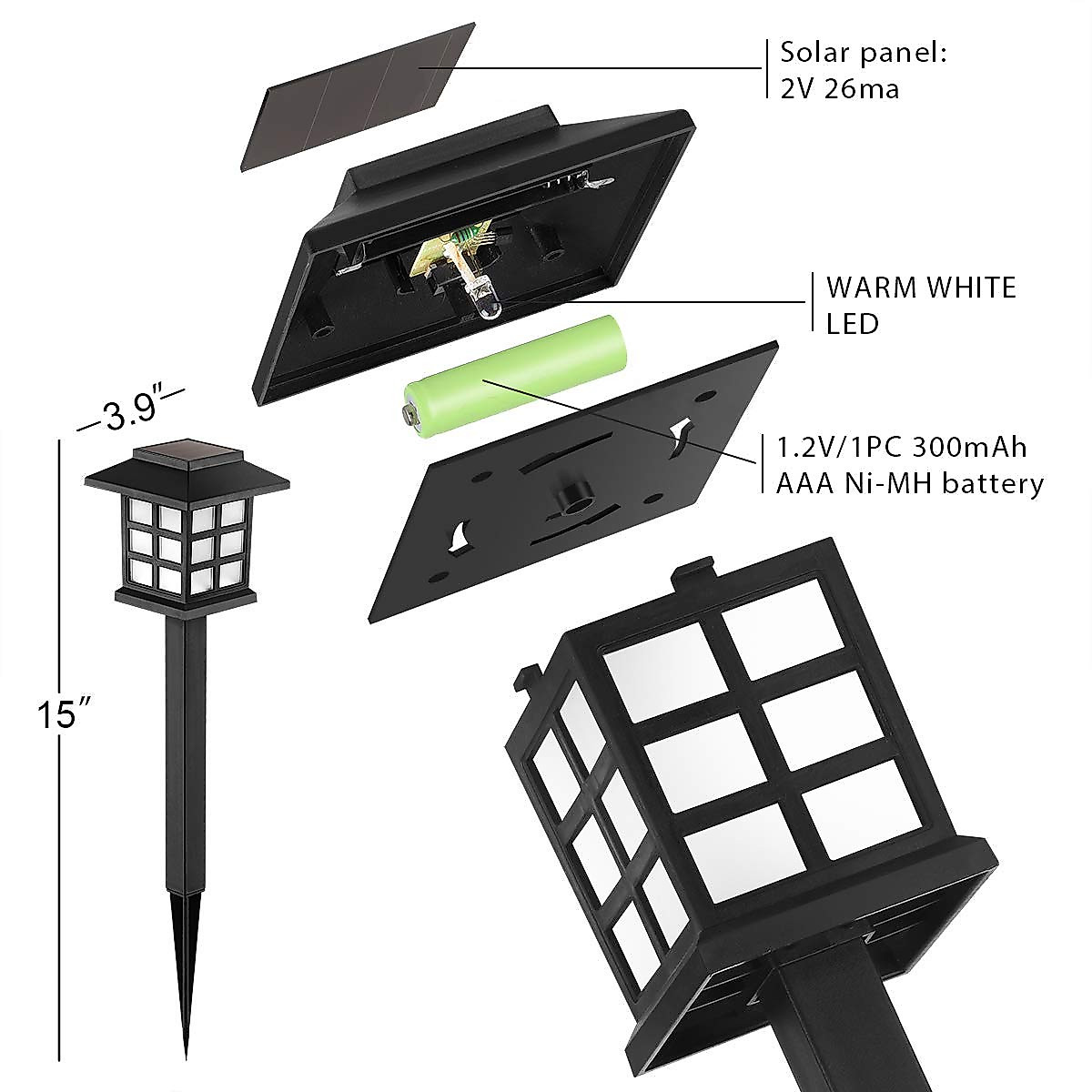 Solar panel:
2V 26ma

WARM WHITE
LED

3.9″

1.2V/1PC 300mAh
AAA Ni-MH battery

15″