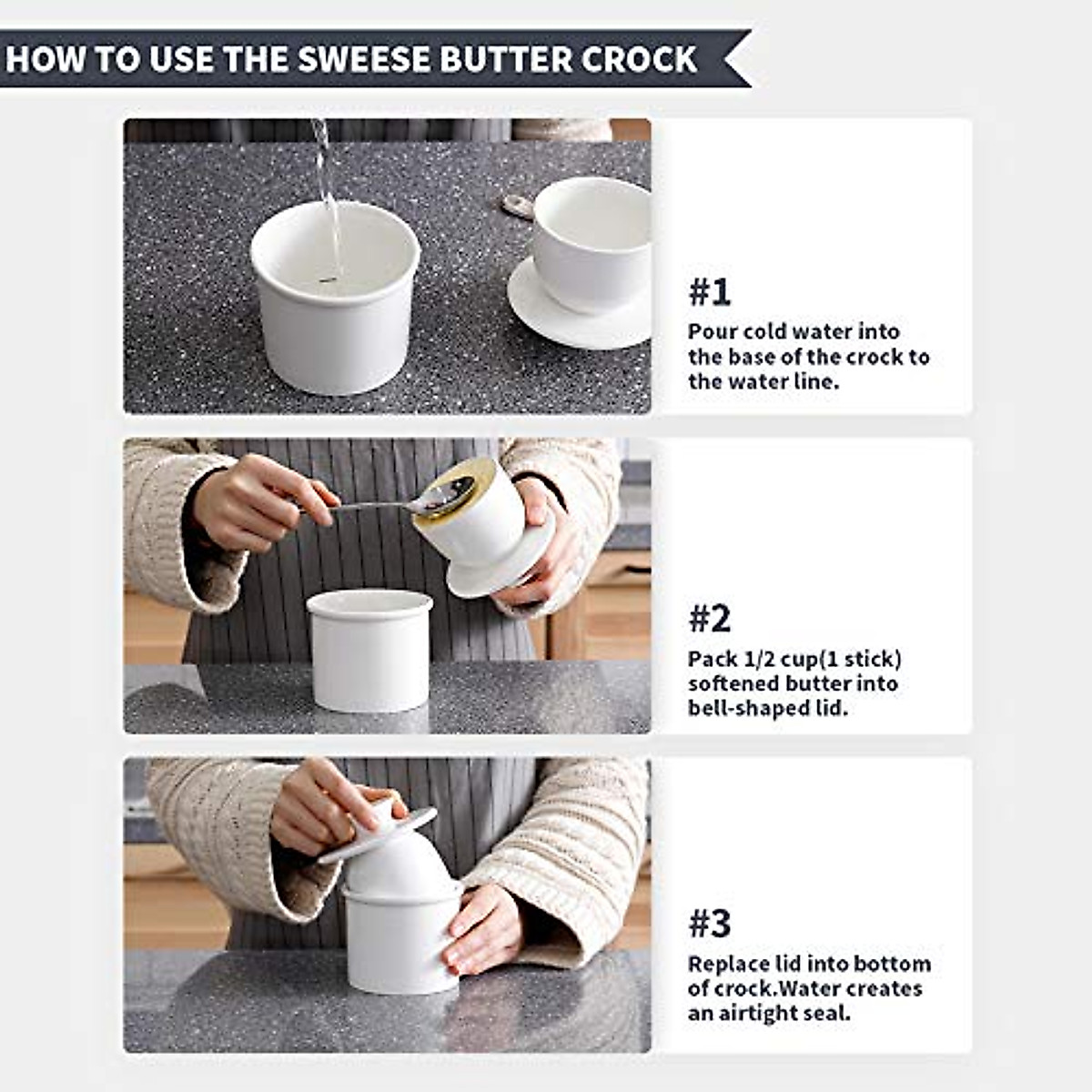 HOW TO USE THE SWEESE BUTTER CROCK

#1
Pour cold water into the base of the crock to the water line.

#2
Pack 1/2 cup(1 stick) softened butter into bell-shaped lid.

#3
Replace lid into bottom of crock.Water creates an airtight seal.