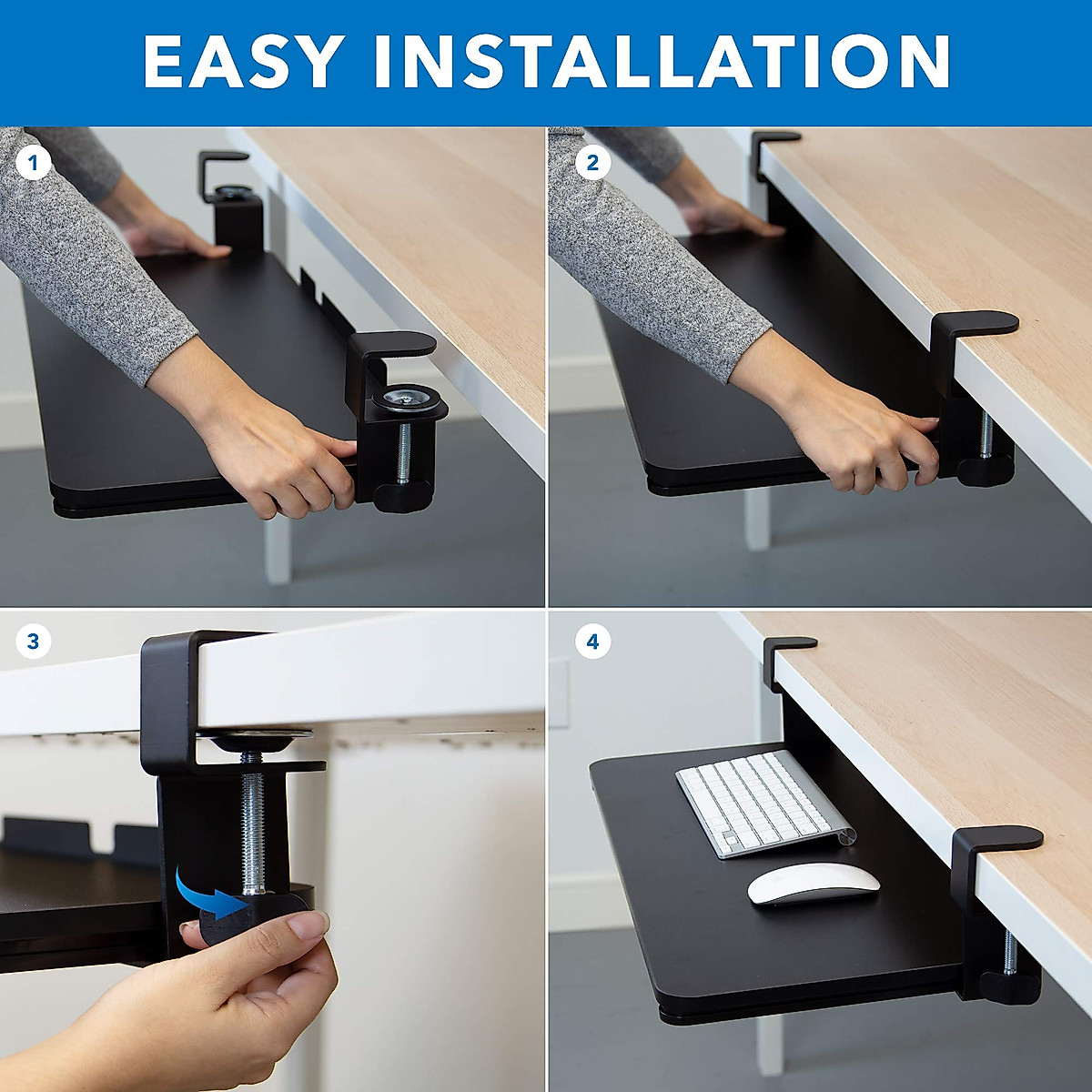 EASY INSTALLATION

1

2

3

4