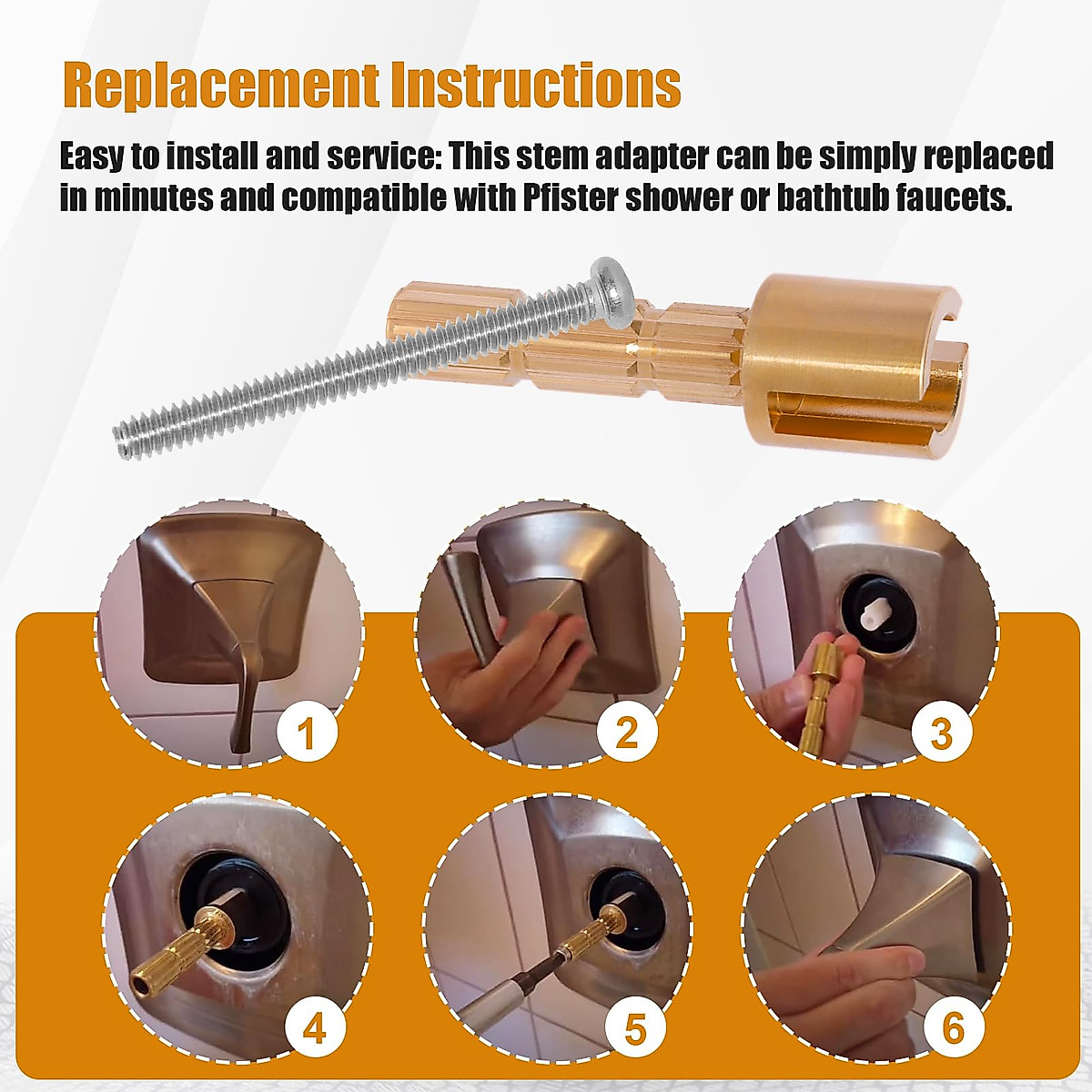 Replacement Instructions

Easy to install and service: This stem adapter can be simply replaced in minutes and compatible with Pfister shower or bathtub faucets.

1

2

3

4

5

6