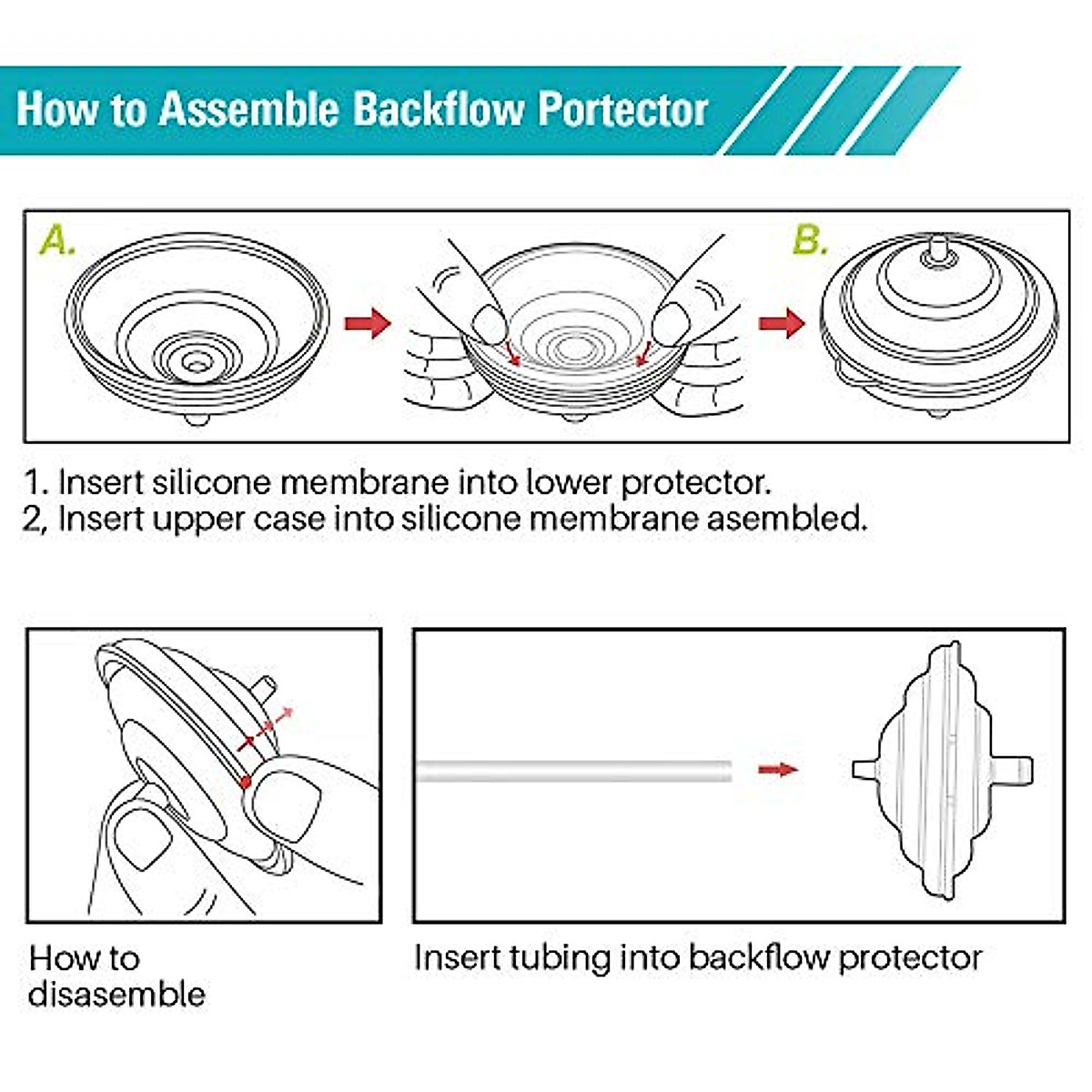 How to Assemble Backflow Portector

A.

B.

1. Insert silicone membrane into lower protector.
2, Insert upper case into silicone membrane asembled.

How to disasemble

Insert tubing into backflow protector