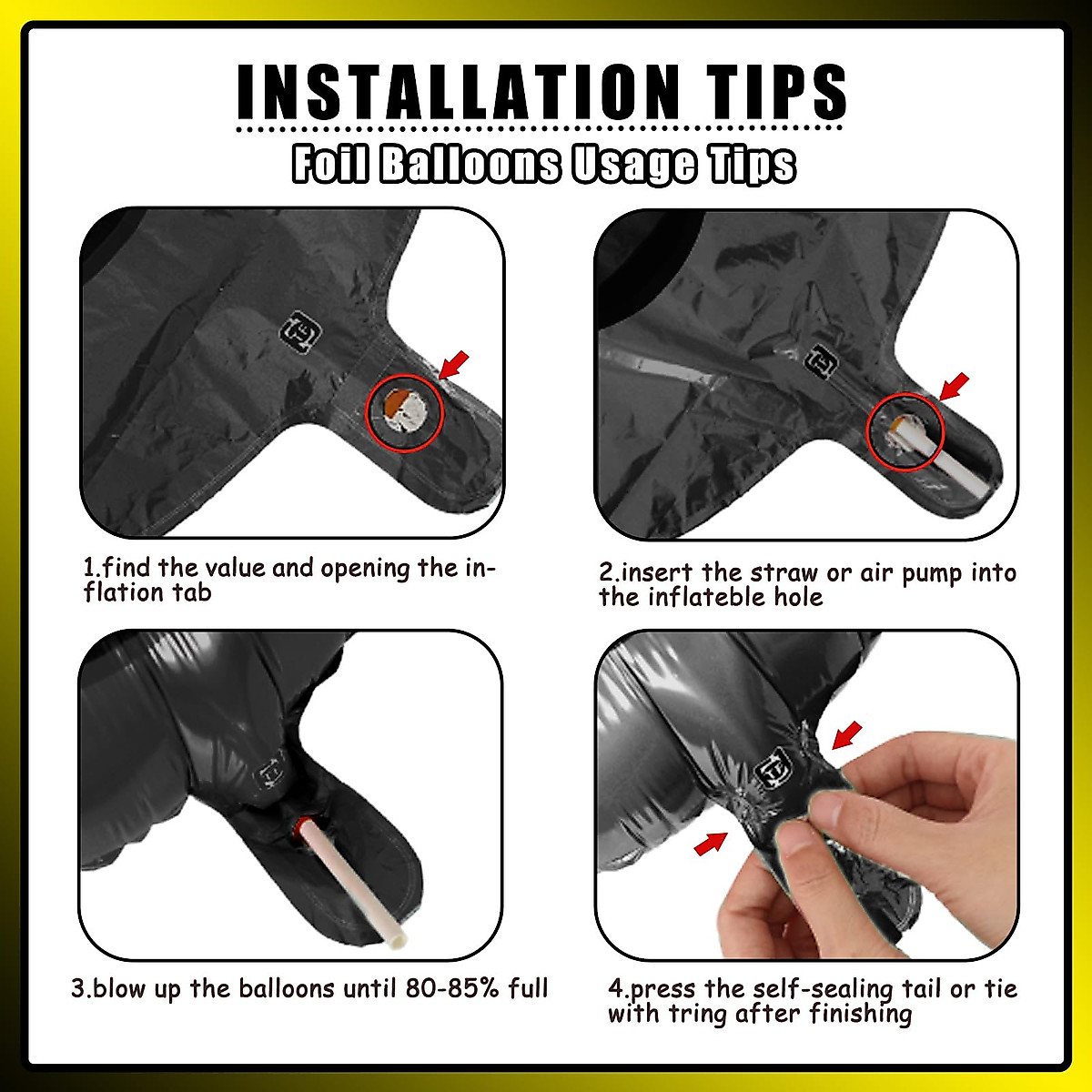 INSTALLATION TIPS

Foil Balloons Usage Tips

1.find the value and opening the inflation tab

2.insert the straw or air pump into the inflateble hole

3.blow up the balloons until 80-85% full

4.press the self-sealing tail or tie with tring after finishing