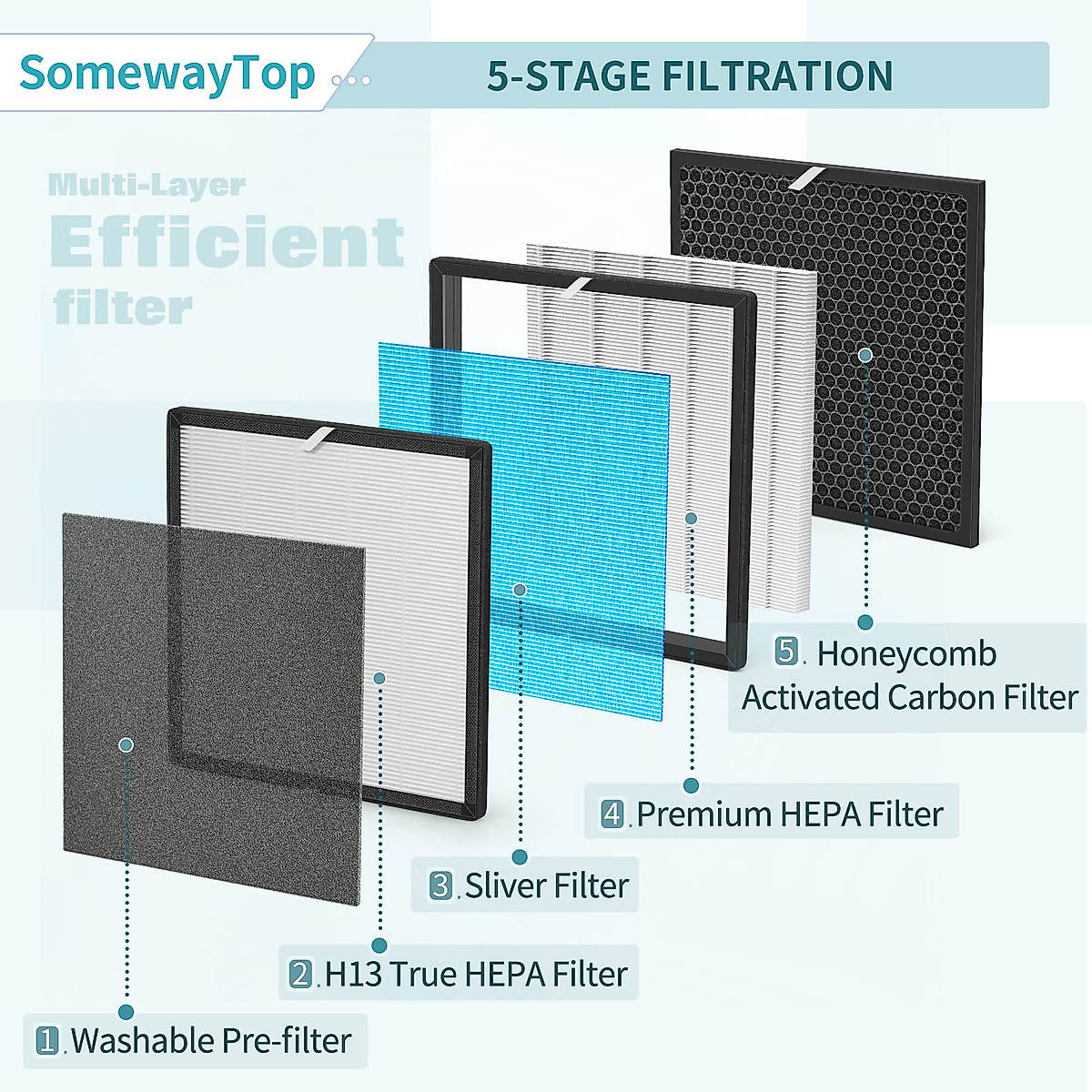 SomewayTop

5-STAGE FILTRATION

Multi-Layer
Efficient
filter

5. Honeycomb Activated Carbon Filter

4. Premium HEPA Filter

3. Sliver Filter

2. H13 True HEPA Filter

1. Washable Pre-filter