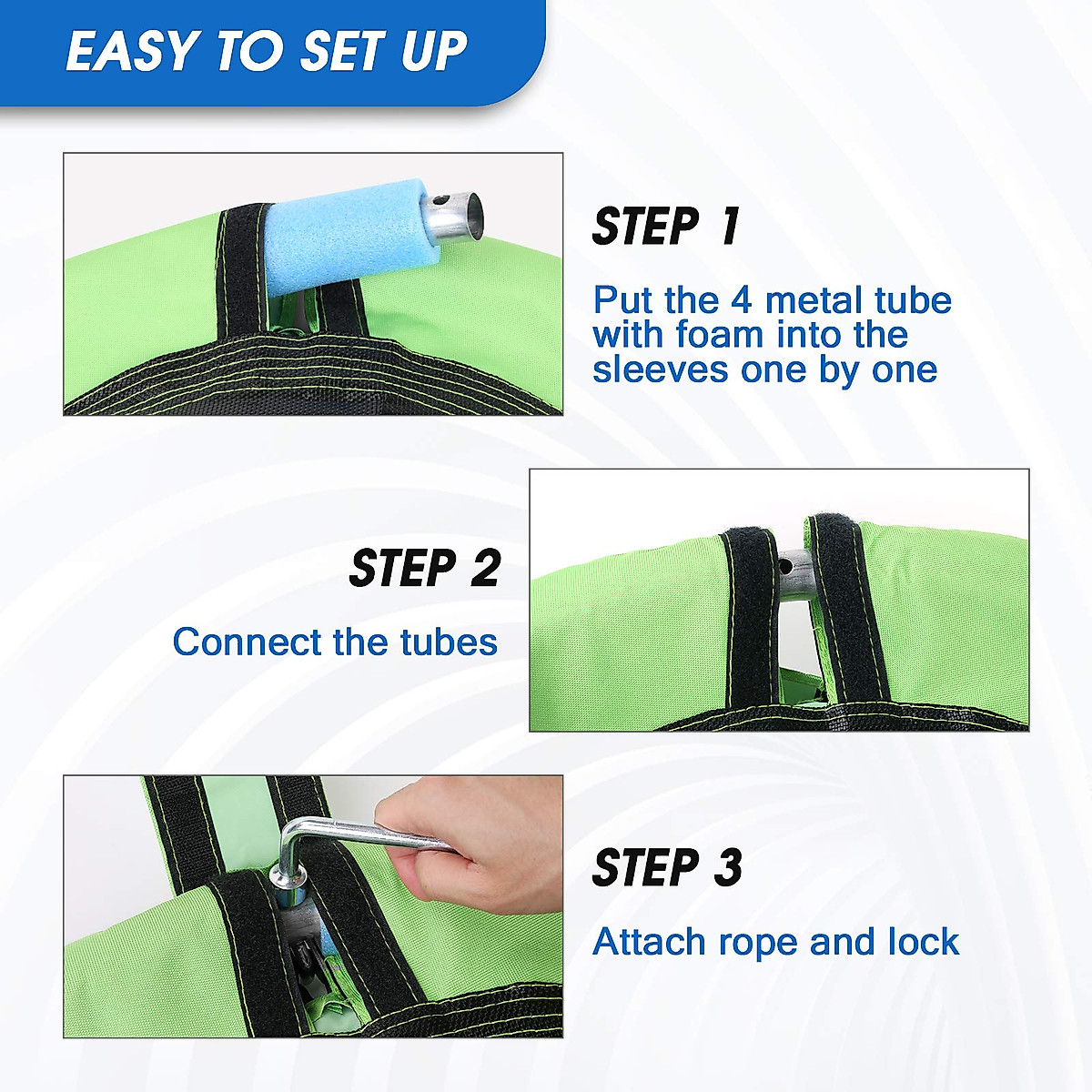 EASY TO SET UP

STEP 1

Put the 4 metal tube with foam into the sleeves one by one

STEP 2

Connect the tubes

STEP 3

Attach rope and lock