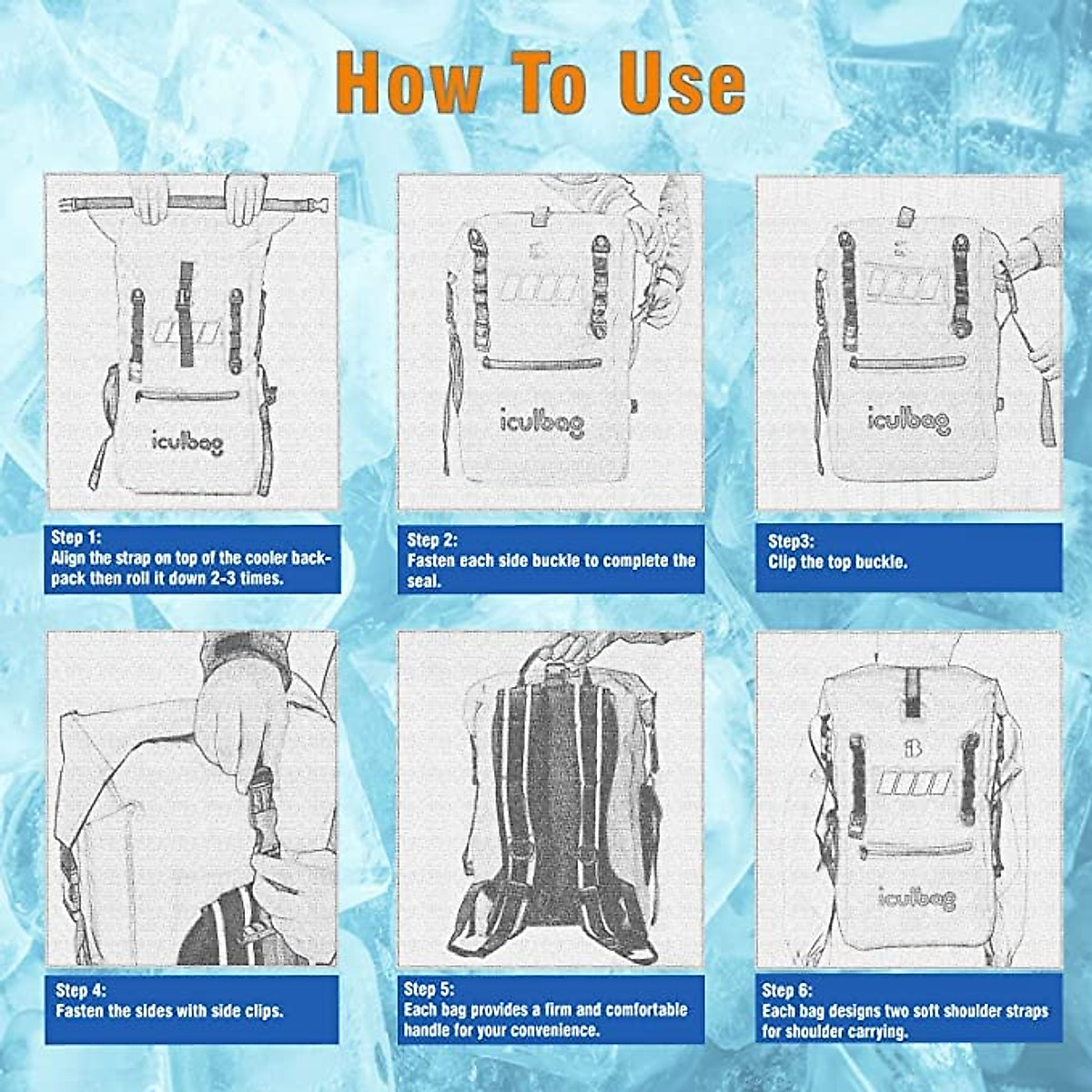 How To Use

iculbag

Step 1:
Align the strap on top of the cooler backpack then roll it down 2-3 times.

iculbag

Step 2:
Fasten each side buckle to complete the seal.

iculbag

Step3:
Clip the top buckle.

Step 4:
Fasten the sides with side clips.

Step 5:
Each bag provides a firm and comfortable handle for your convenience.

iculbag

Step 6:
Each bag designs two soft shoulder straps for shoulder carrying.