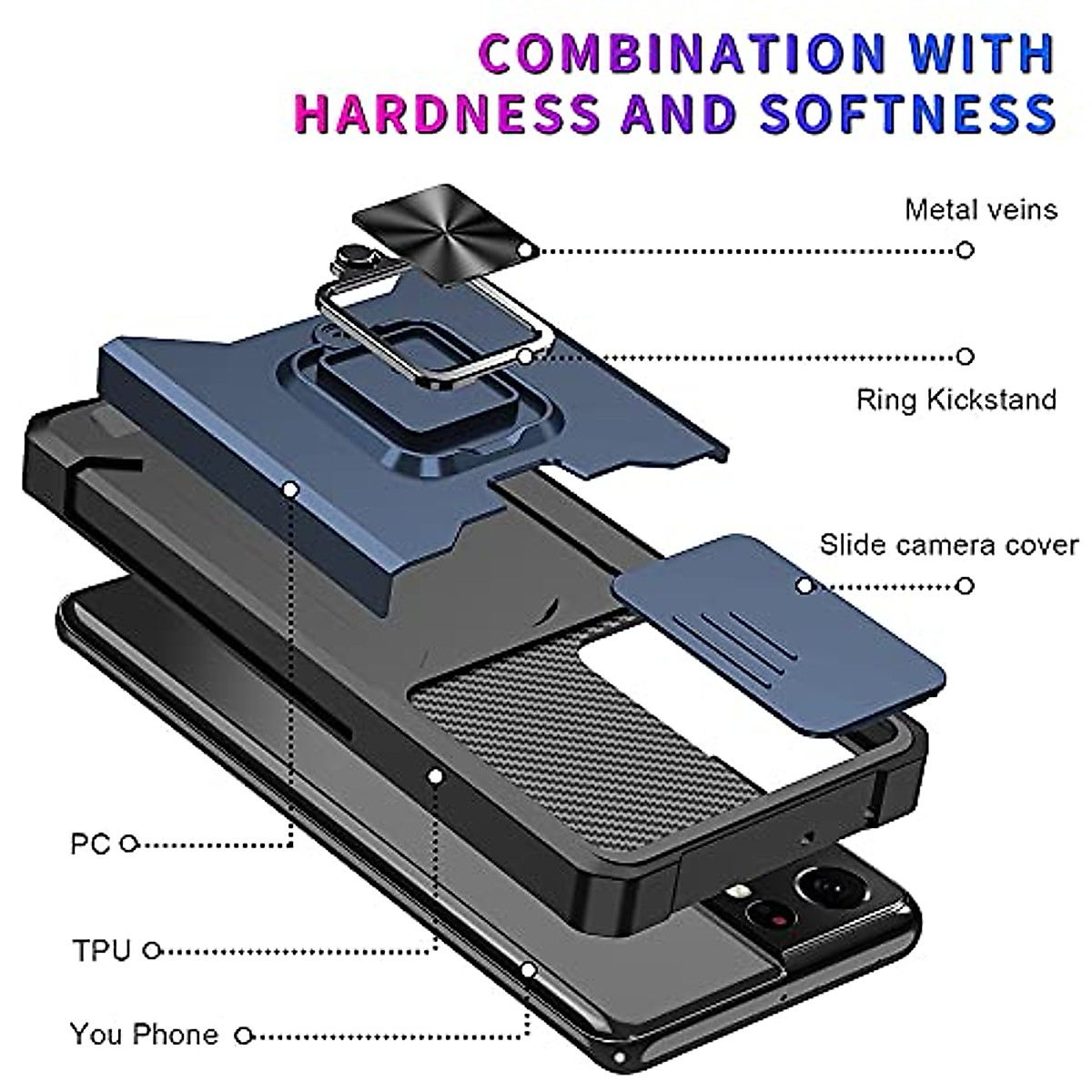 COMBINATION WITH HARDNESS AND SOFTNESS

Metal veins

Ring Kickstand

Slide camera cover

PC

TPU

You Phone