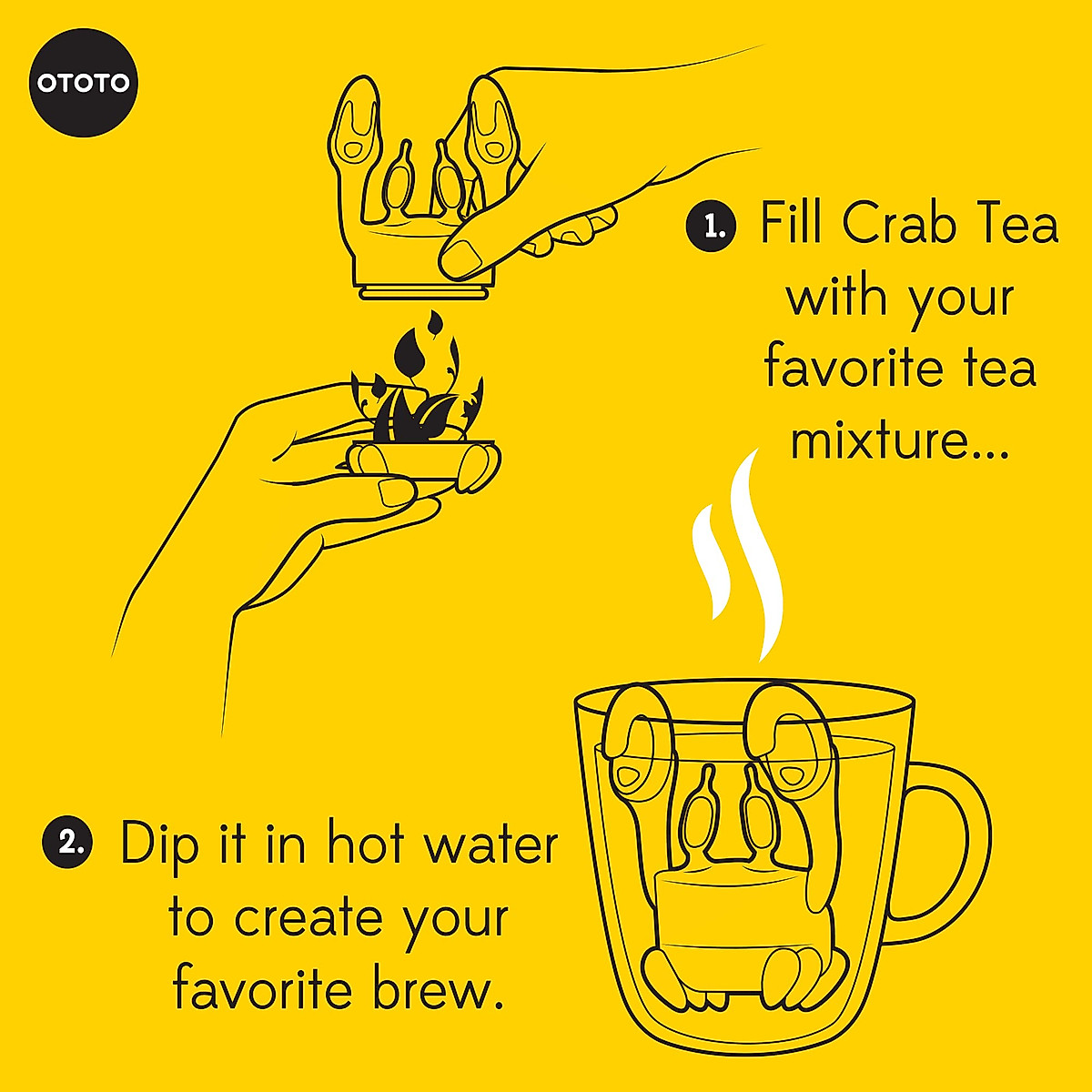 OTOTO

1. Fill Crab Tea with your favorite tea mixture...

2. Dip it in hot water to create your favorite brew.