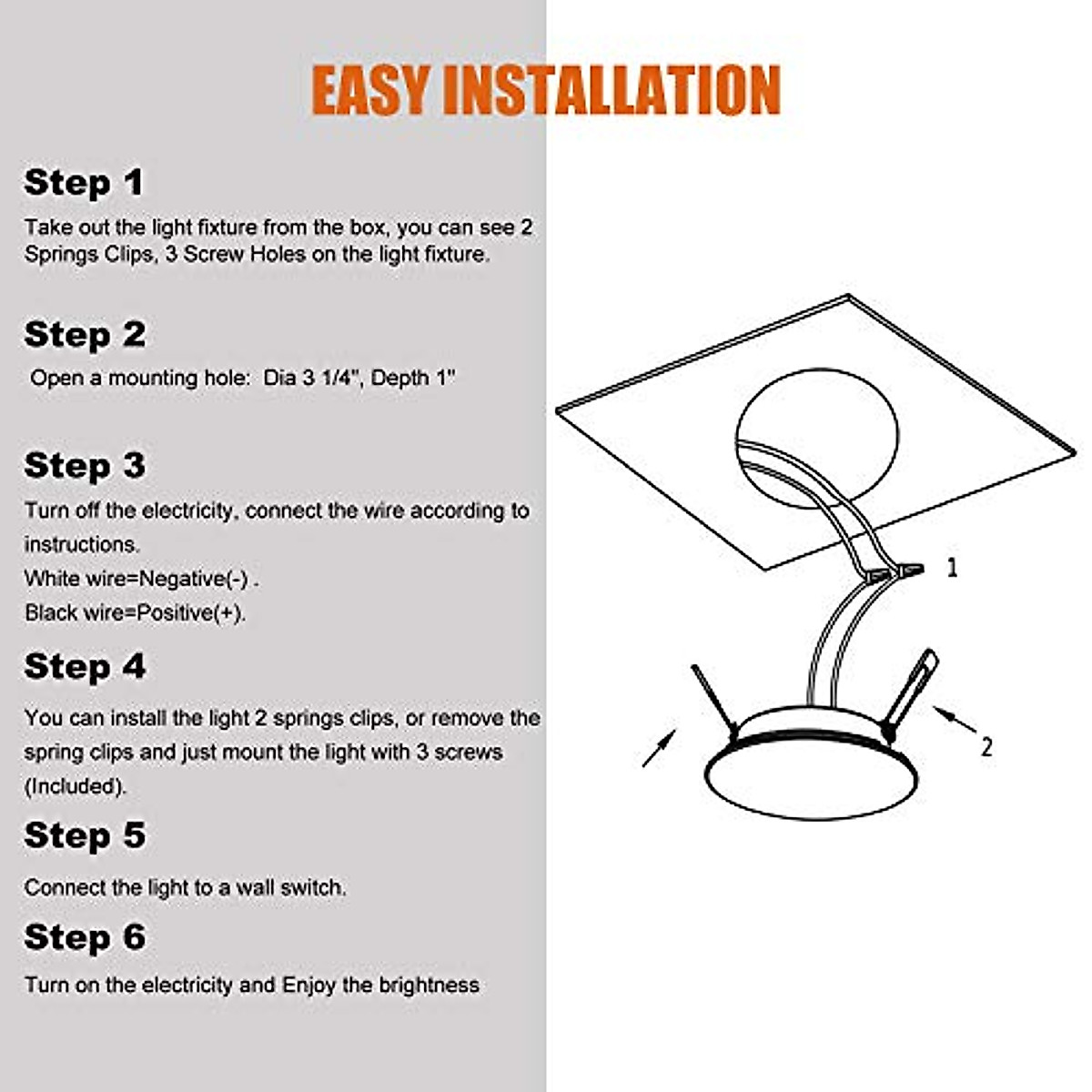 EASY INSTALLATION

Step 1

Take out the light fixture from the box, you can see 2 Springs Clips, 3 Screw Holes on the light fixture.

Step 2

Open a mounting hole: Dia 3 1/4", Depth 1"

Step 3

Turn off the electricity, connect the wire according to instructions.
White wire=Negative(-) .
Black wire=Positive(+).

Step 4

You can install the light 2 springs clips, or remove the spring clips and just mount the light with 3 screws (Included).

Step 5

Connect the light to a wall switch.

Step 6

Turn on the electricity and Enjoy the brightness

1

2