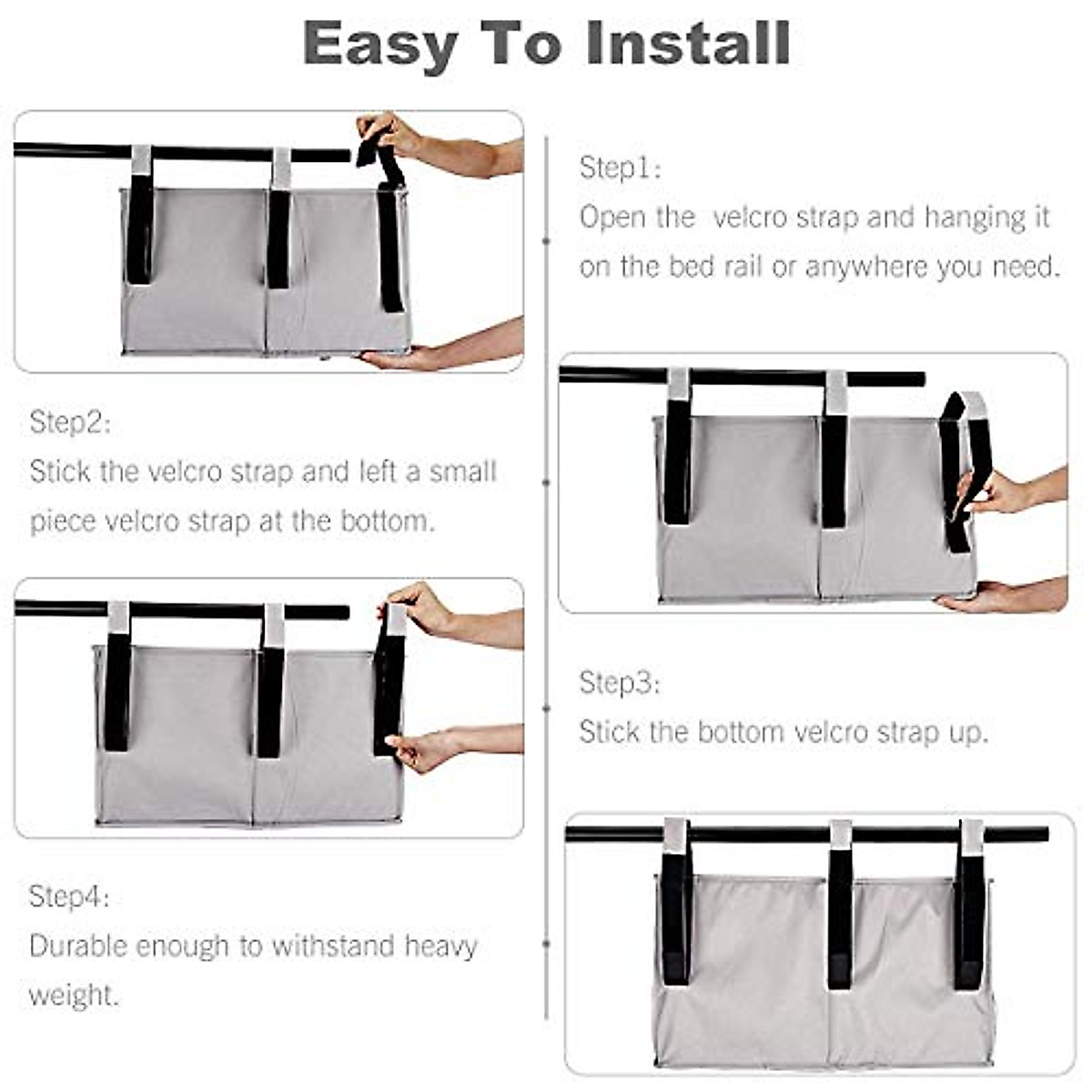 Easy To Install

Step1:
Open the velcro strap and hanging it on the bed rail or anywhere you need.

Step2:
Stick the velcro strap and left a small piece velcro strap at the bottom.

Step3:
Stick the bottom velcro strap up.

Step4:
Durable enough to withstand heavy weight.