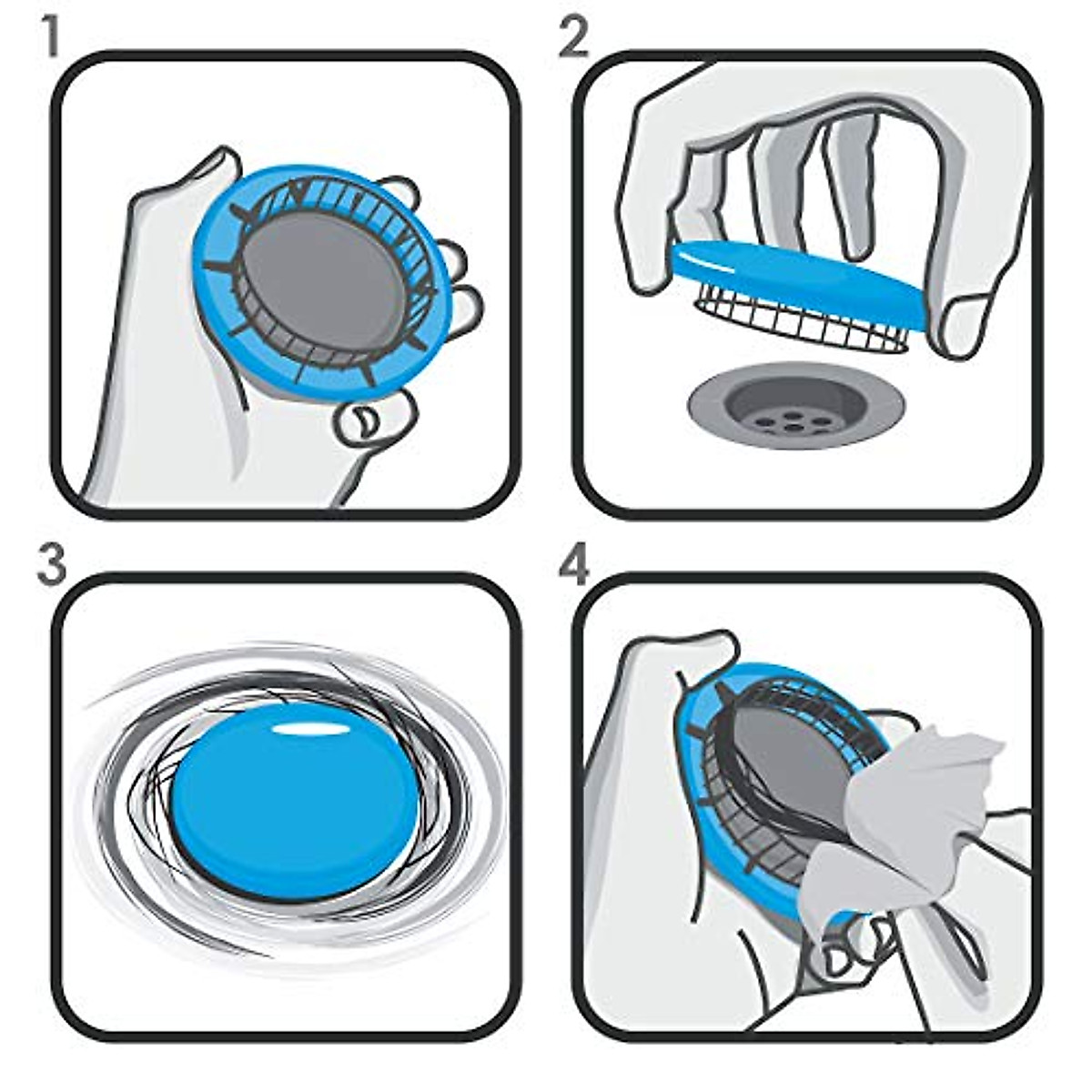 1

2

3

4