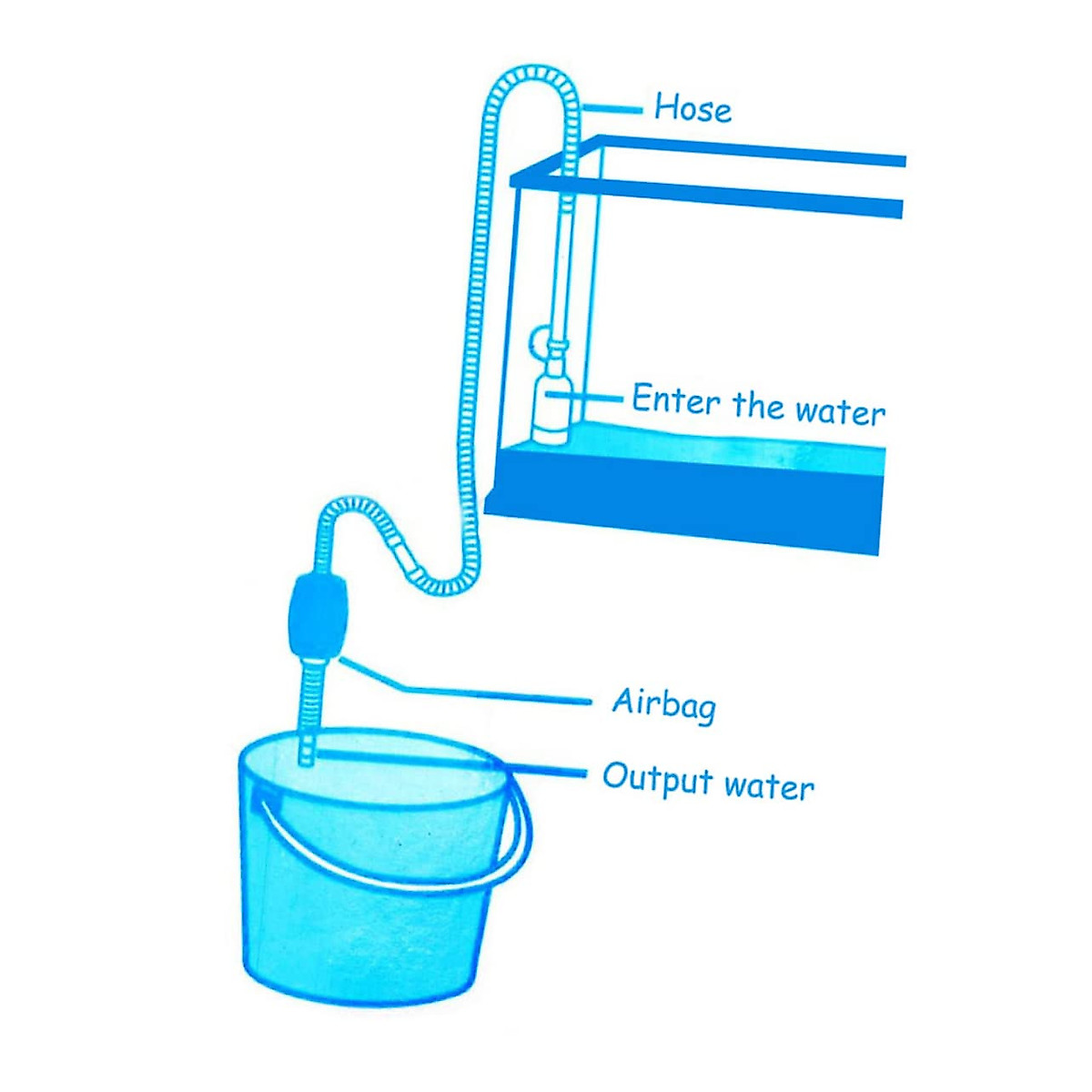 Hose

Enter the water

Airbag

Output water