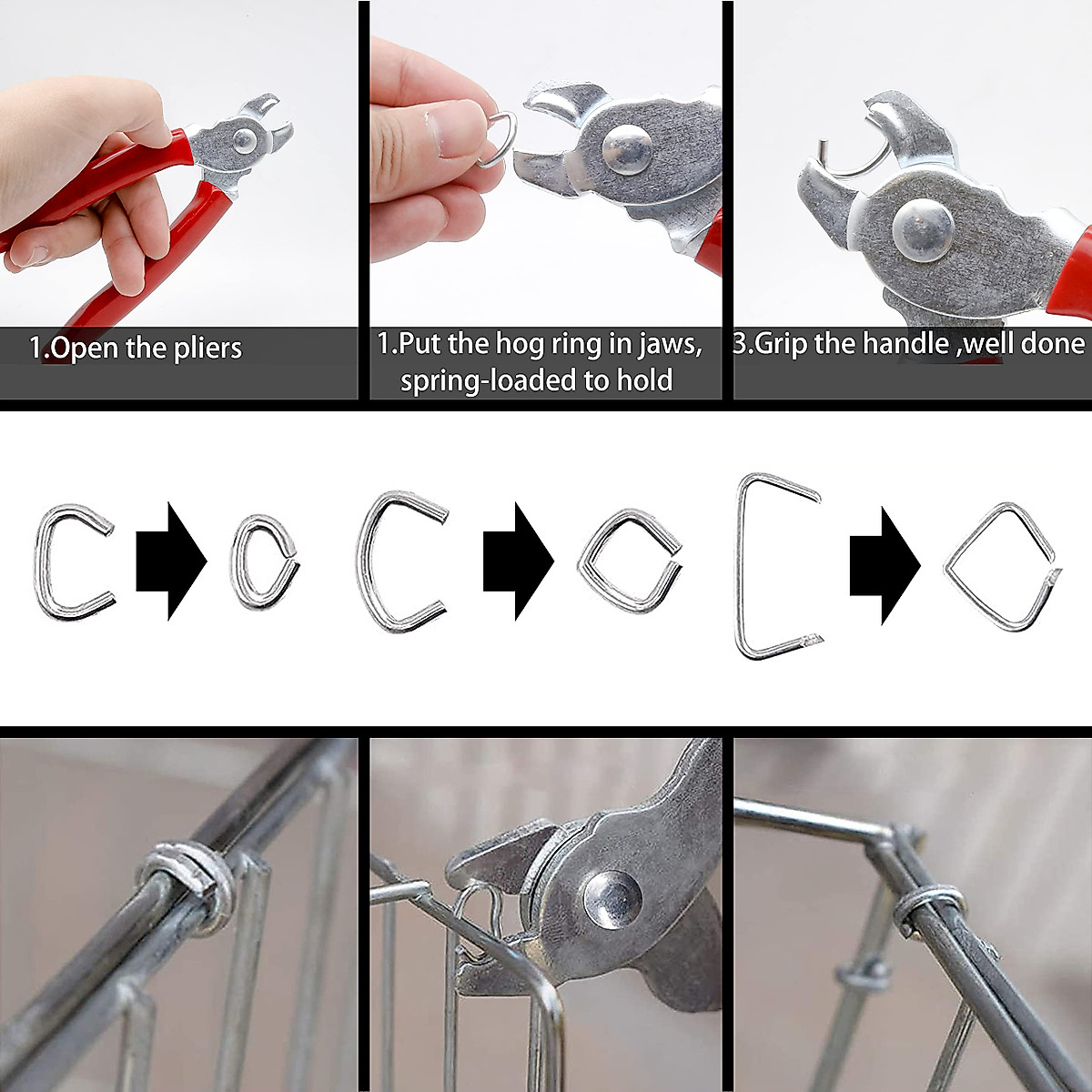 1.Open the pliers

1.Put the hog ring in jaws, spring-loaded to hold

3.Grip the handle ,well done