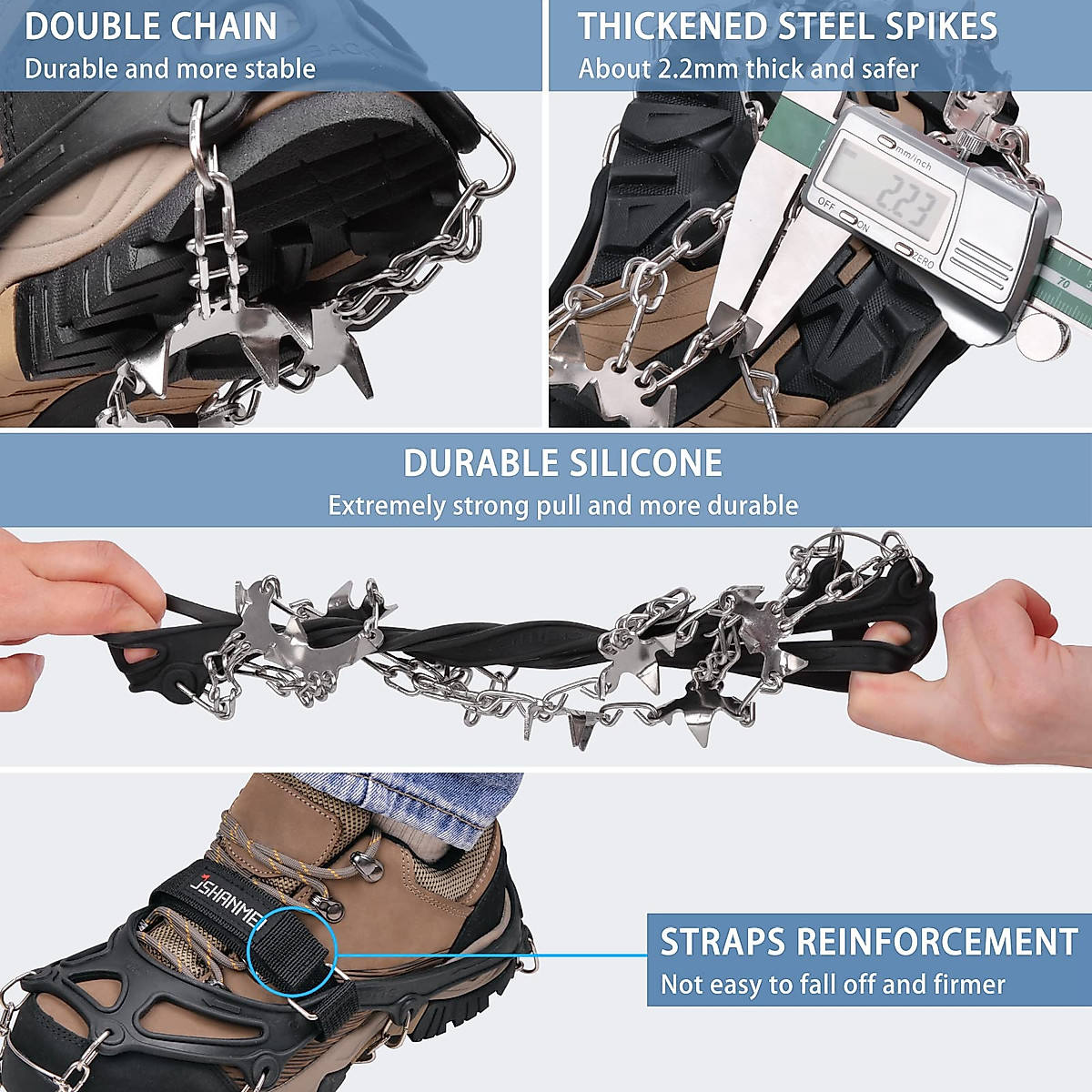 DOUBLE CHAIN
Durable and more stable

THICKENED STEEL SPIKES
About 2.2mm thick and safer

mm/inch
2.23
OFF ON ZERO
70

DURABLE SILICONE
Extremely strong pull and more durable

JSHANMEI

STRAPS REINFORCEMENT
Not easy to fall off and firmer