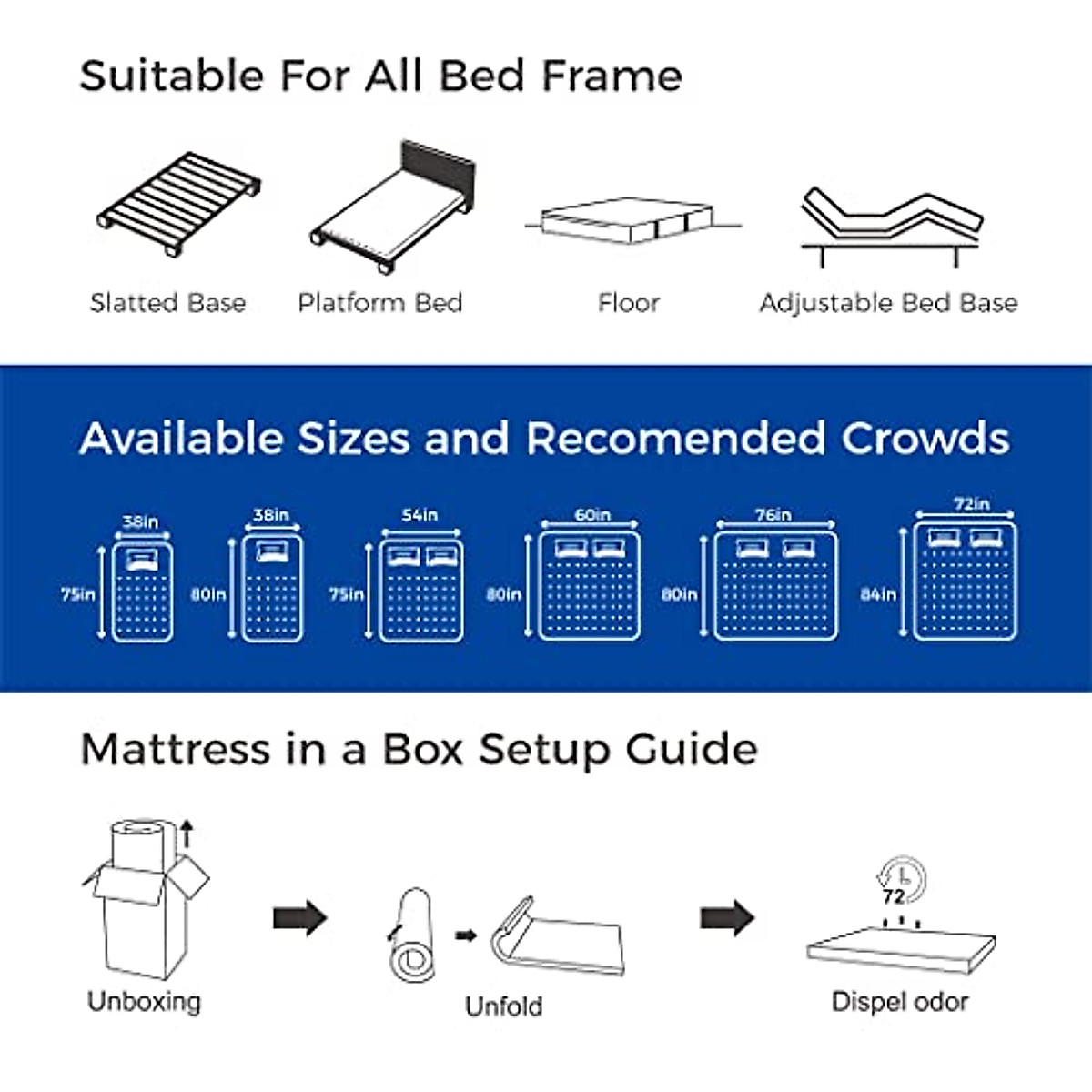 Suitable For All Bed Frame

Slatted Base

Platform Bed

Floor

Adjustable Bed Base

Available Sizes and Recomended Crowds

38in
75in

38in
80in

54in
75in

60in
80in

76in
80in

72in
84in

Mattress in a Box Setup Guide

Unboxing

Unfold

72

Dispel odor