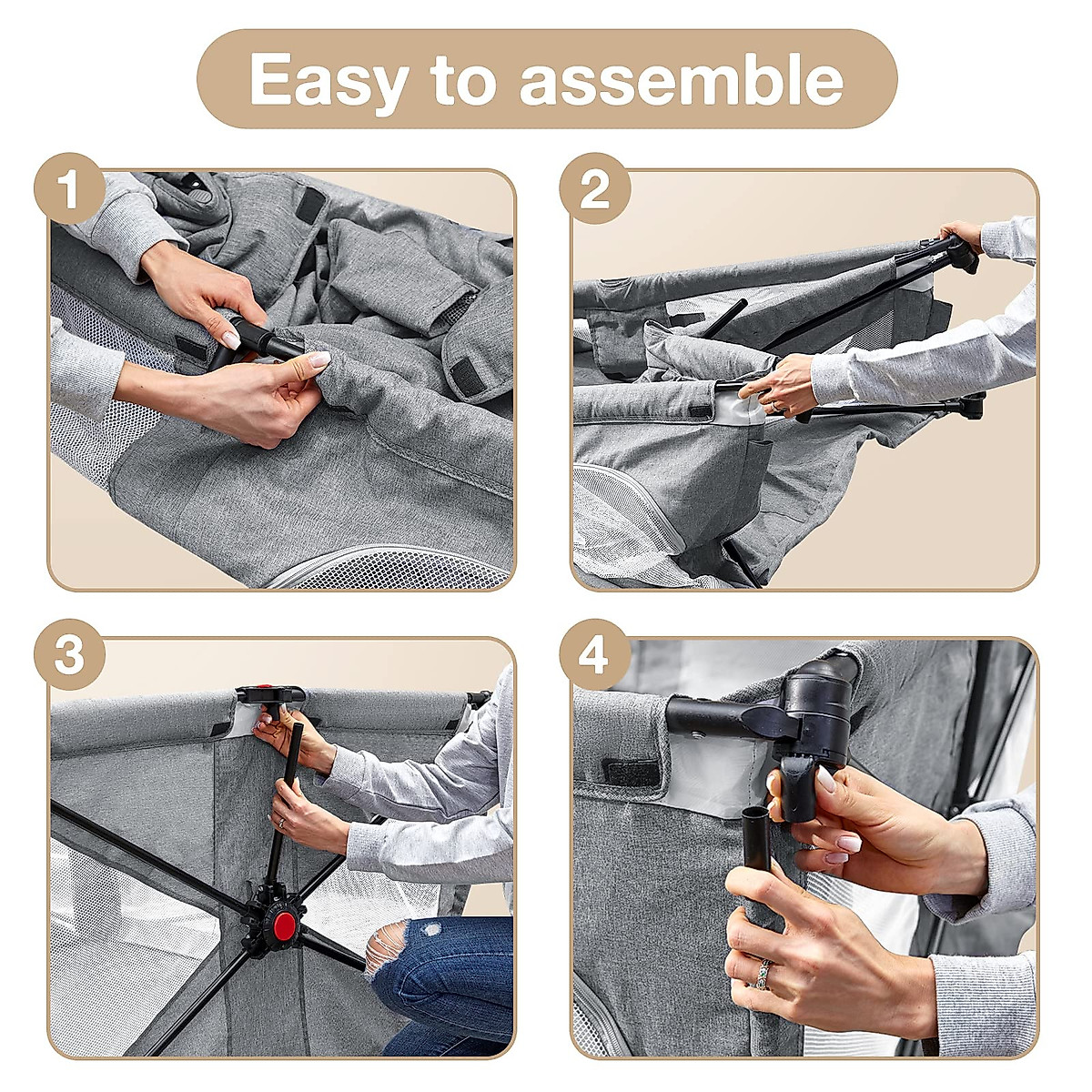 Easy to assemble

1

2

3

4