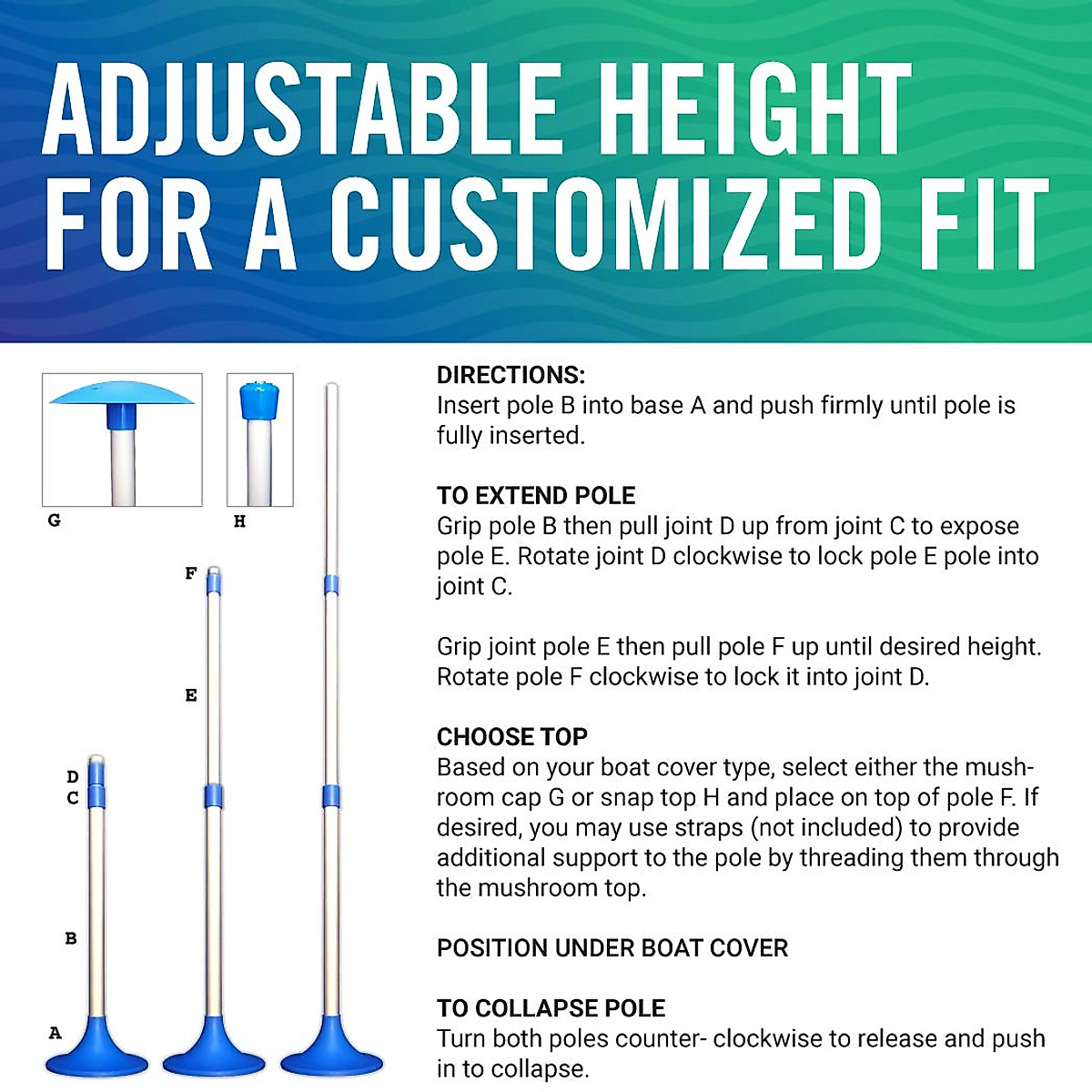 ADJUSTABLE HEIGHT FOR A CUSTOMIZED FIT

G

H

F

E

D
C

B

A

DIRECTIONS:
Insert pole B into base A and push firmly until pole is fully inserted.

TO EXTEND POLE
Grip pole B then pull joint D up from joint C to expose pole E. Rotate joint D clockwise to lock pole E pole into joint C.

Grip joint pole E then pull pole F up until desired height. Rotate pole F clockwise to lock it into joint D.

CHOOSE TOP
Based on your boat cover type, select either the mushroom cap G or snap top H and place on top of pole F. If desired, you may use straps (not included) to provide additional support to the pole by threading them through the mushroom top.

POSITION UNDER BOAT COVER

TO COLLAPSE POLE
Turn both poles counter- clockwise to release and push in to collapse.