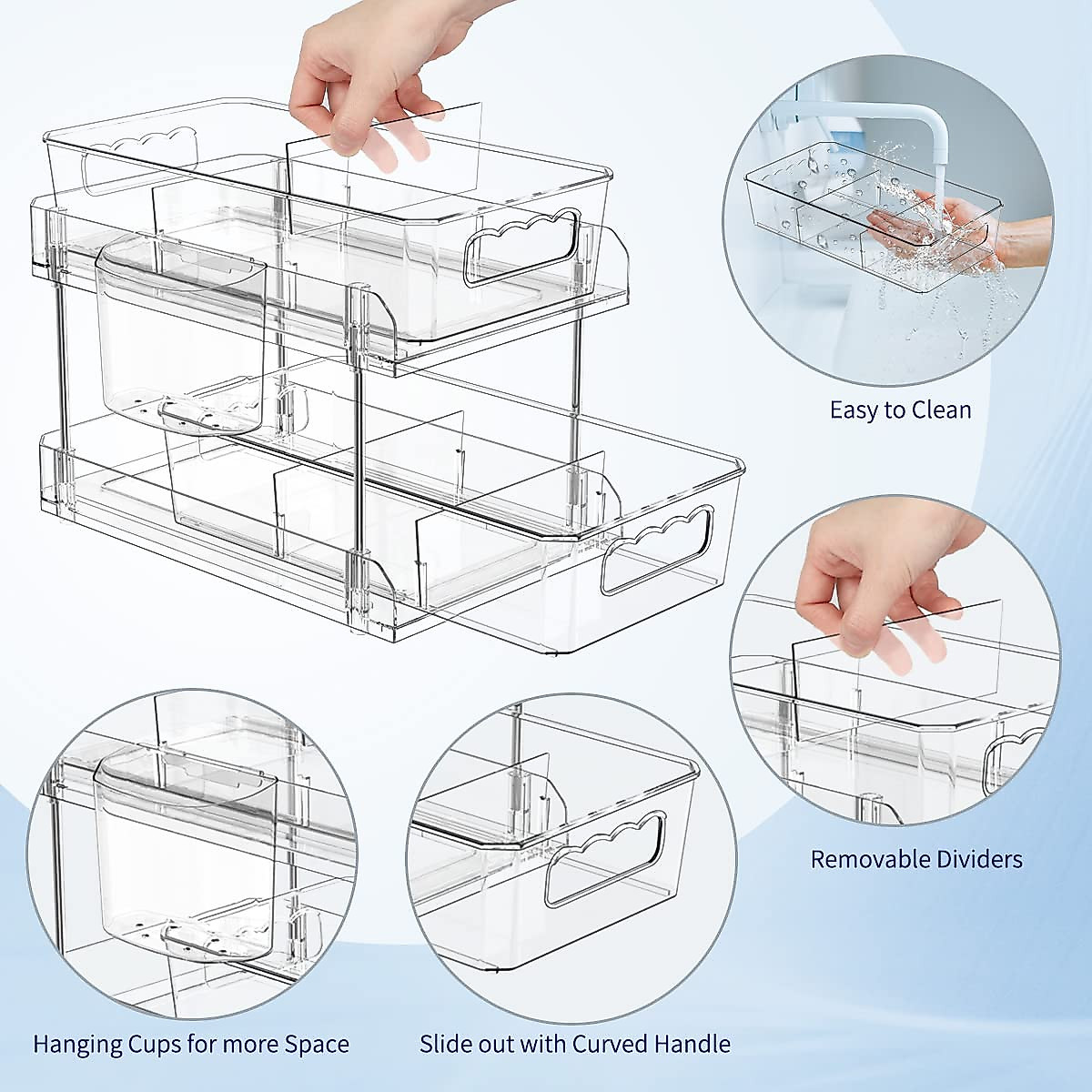 Easy to Clean

Removable Dividers

Hanging Cups for more Space

Slide out with Curved Handle