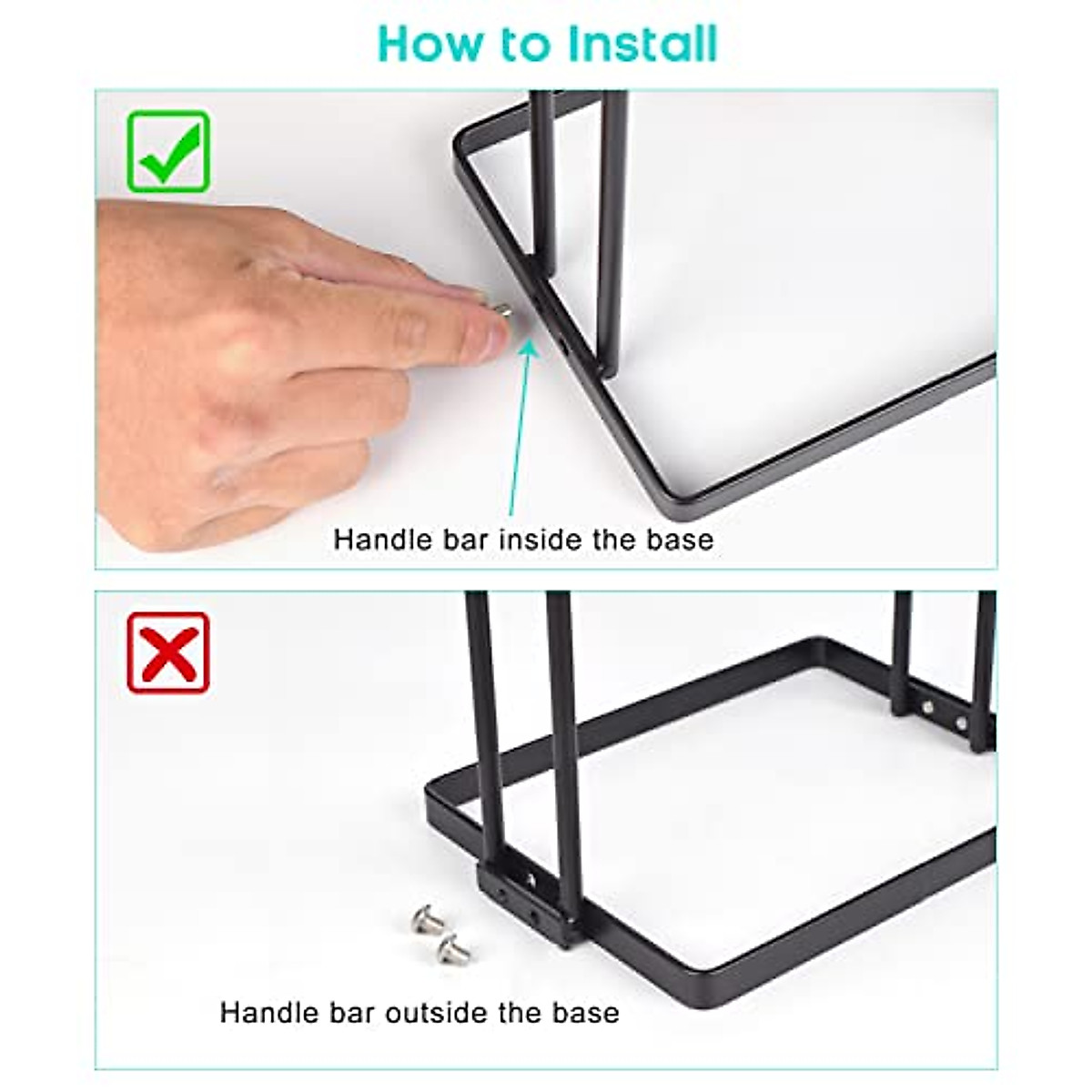 How to Install

Handle bar inside the base

Handle bar outside the base