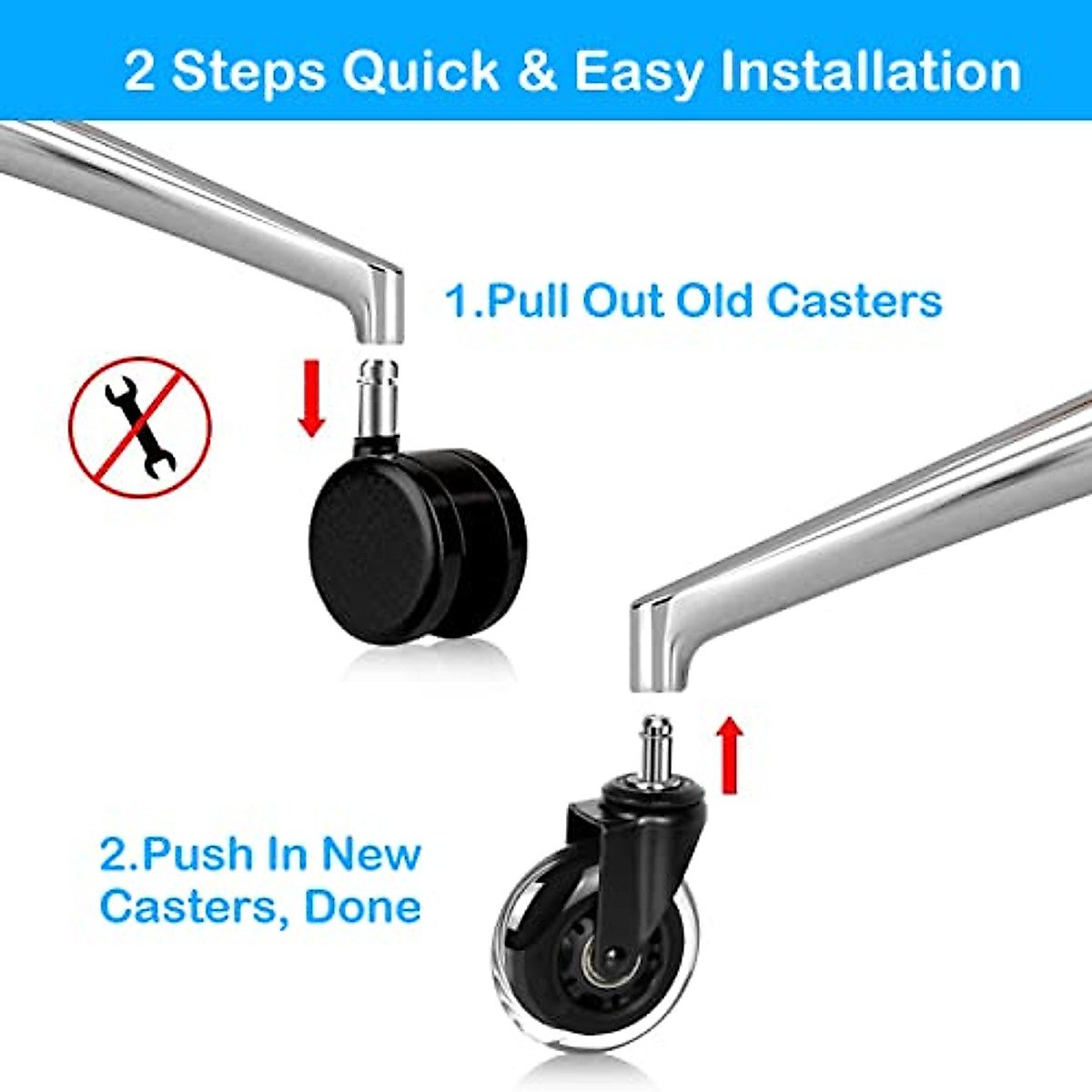 2 Steps Quick & Easy Installation

1.Pull Out Old Casters

2.Push In New Casters, Done