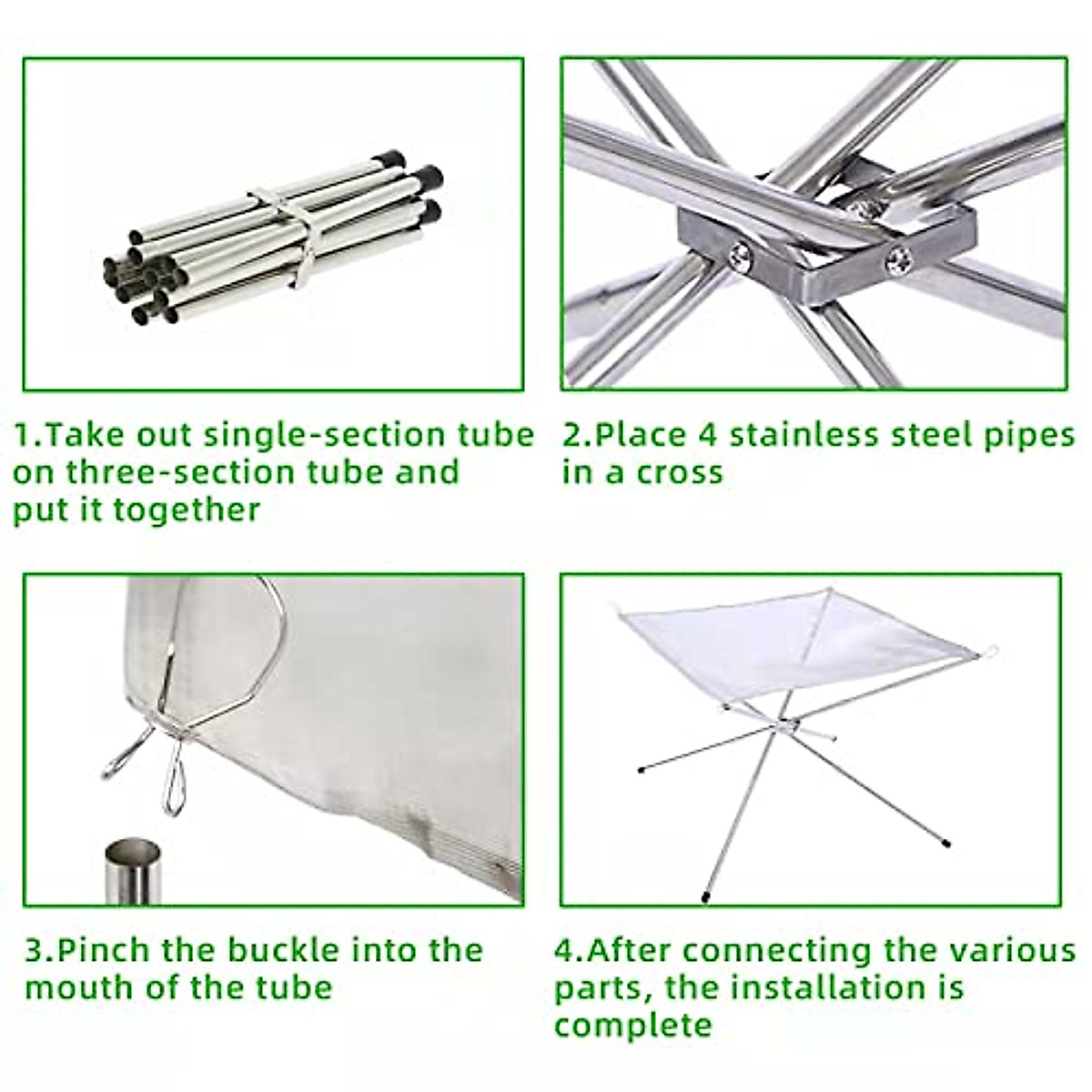 1.Take out single-section tube on three-section tube and put it together

2.Place 4 stainless steel pipes in a cross

3.Pinch the buckle into the mouth of the tube

4.After connecting the various parts, the installation is complete