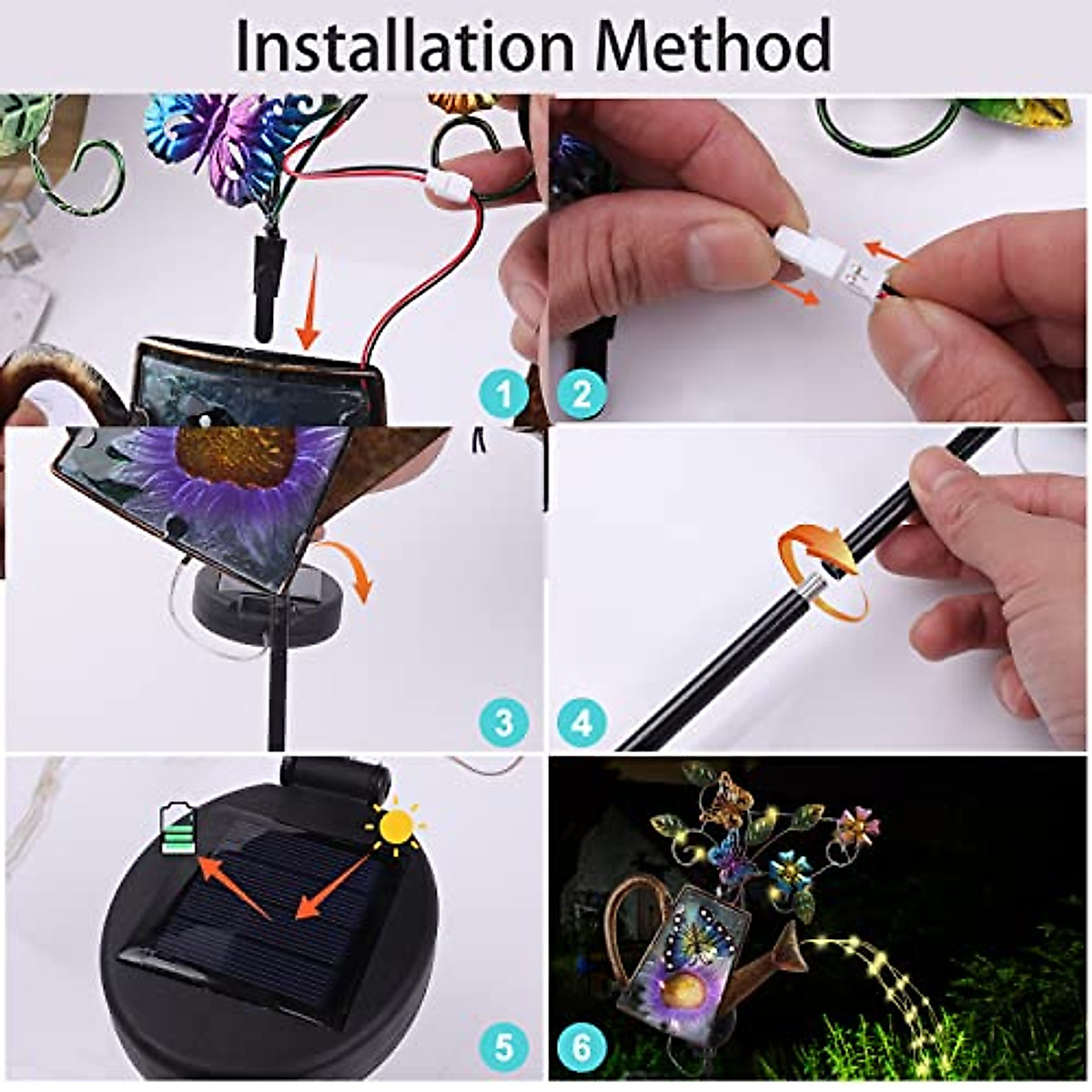 Installation Method

1

2

3

4

5

6