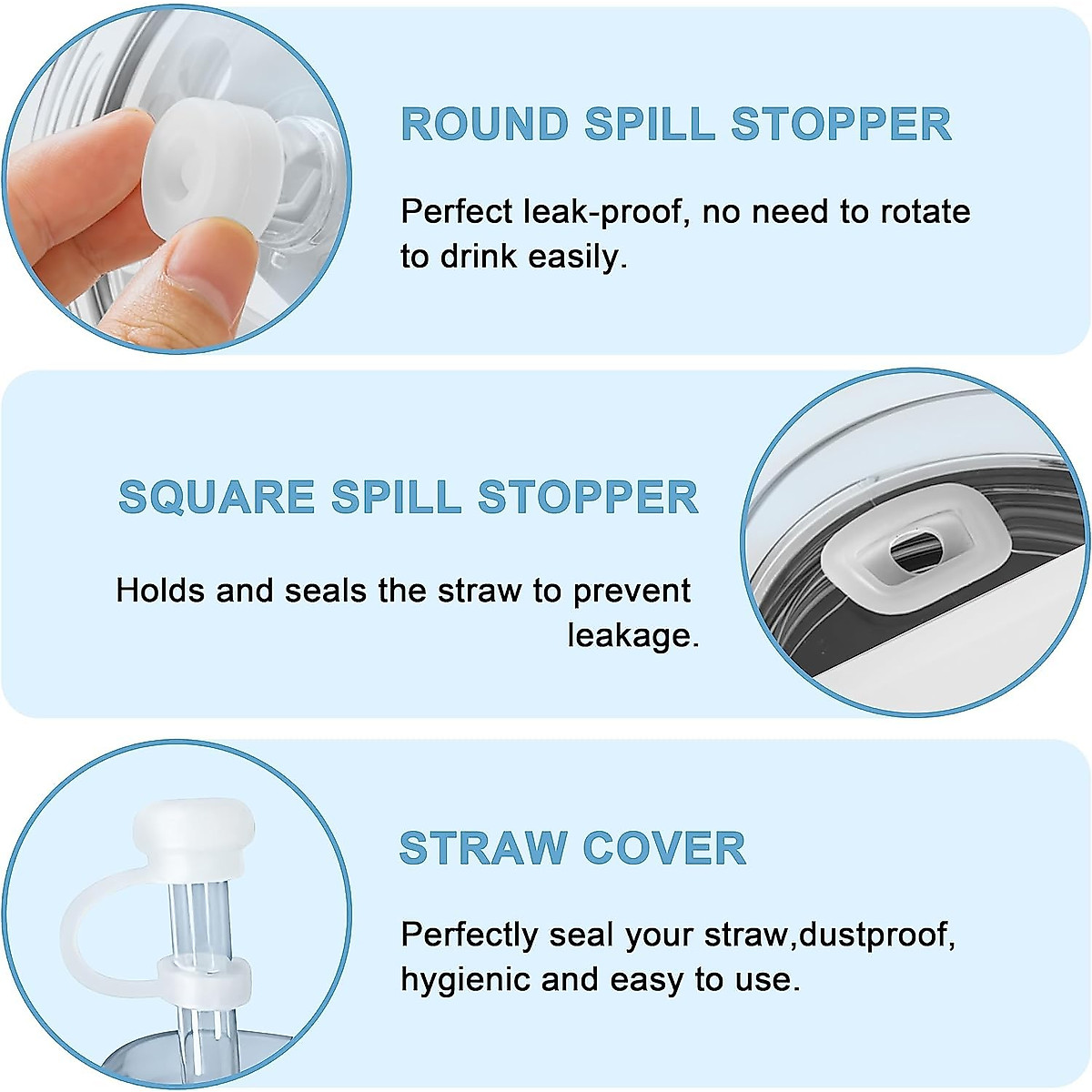 ROUND SPILL STOPPER

Perfect leak-proof, no need to rotate to drink easily.

SQUARE SPILL STOPPER

Holds and seals the straw to prevent leakage.

STRAW COVER

Perfectly seal your straw,dustproof, hygienic and easy to use.