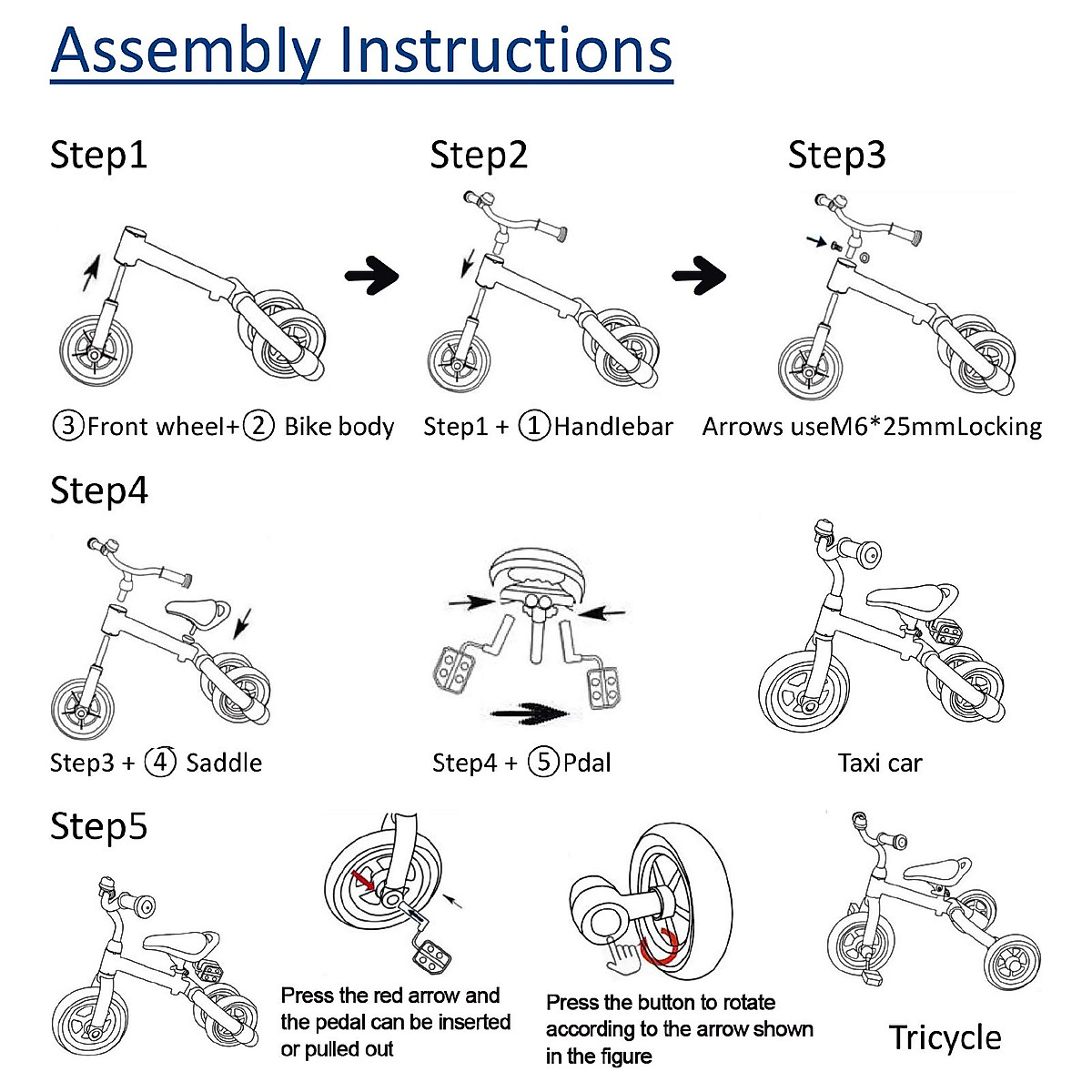 Assembly Instructions

Step1

③Front wheel+② Bike body

Step2

Step1 + ①Handlebar

Step3

Arrows useM6*25mmLocking

Step4

Step3 + ④ Saddle

Step4 + ⑤Pdal

Taxi car

Step5

Press the red arrow and the pedal can be inserted or pulled out

Press the button to rotate according to the arrow shown in the figure

Tricycle