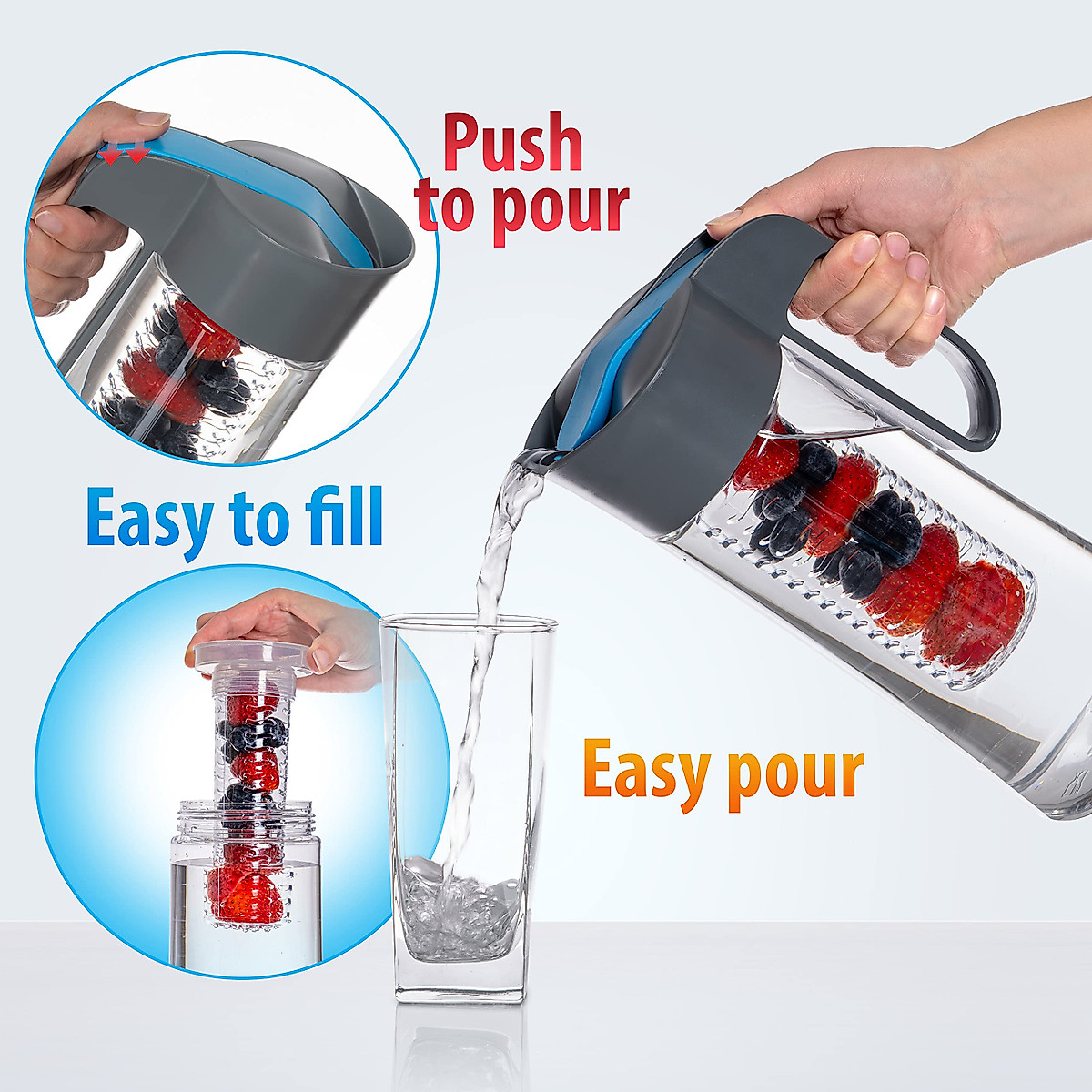 Push to pour

Easy to fill

Easy pour